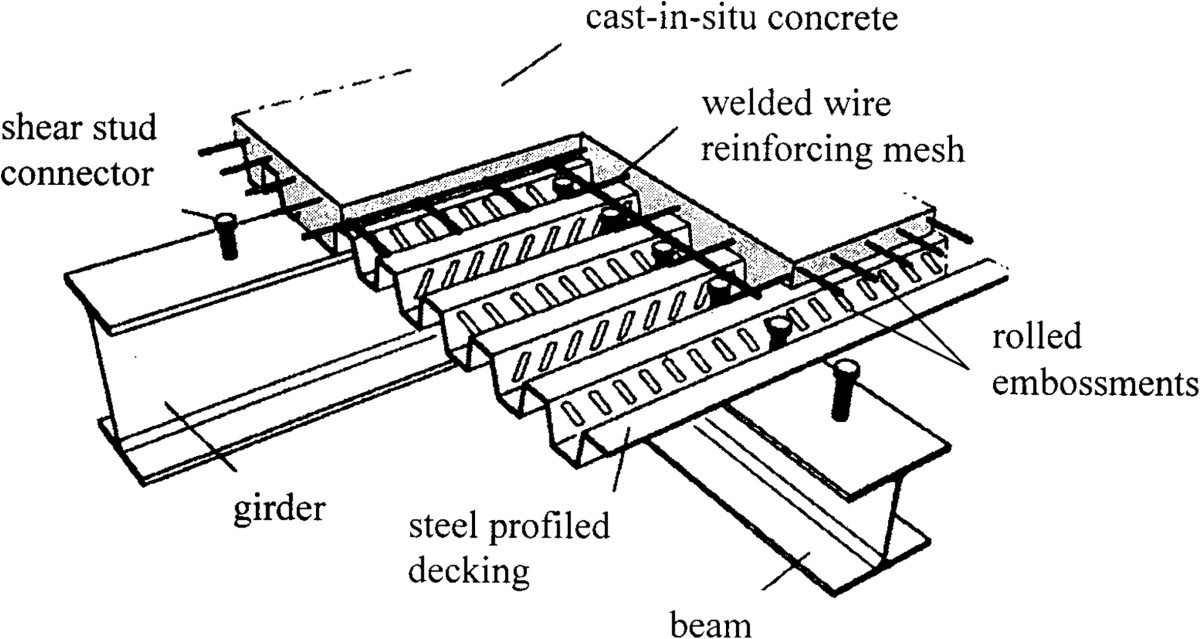 cast-in-situ concrete

shear stud connector

welded wire reinforcing mesh

rolled embossments

girder

steel profiled decking

beam