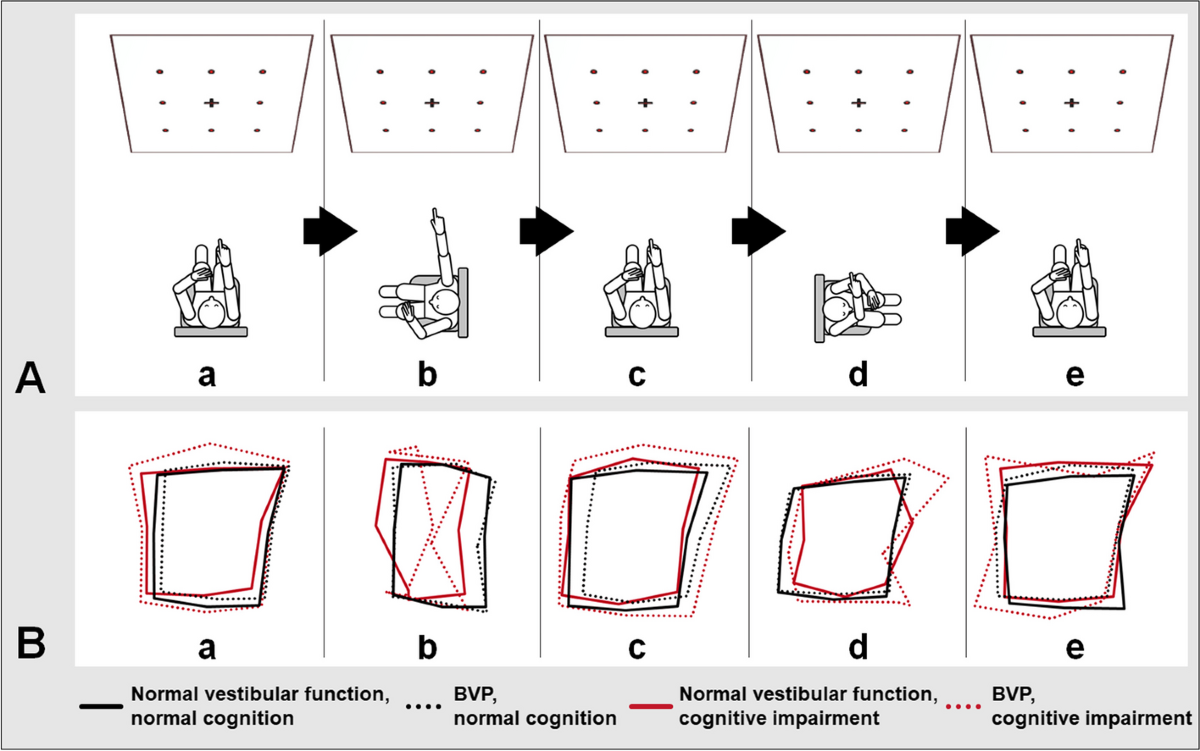 A

a

b

c

d

e

B

a

b

c

d

e

Normal vestibular function, normal cognition

BVP, normal cognition

Normal vestibular function, cognitive impairment

BVP, cognitive impairment