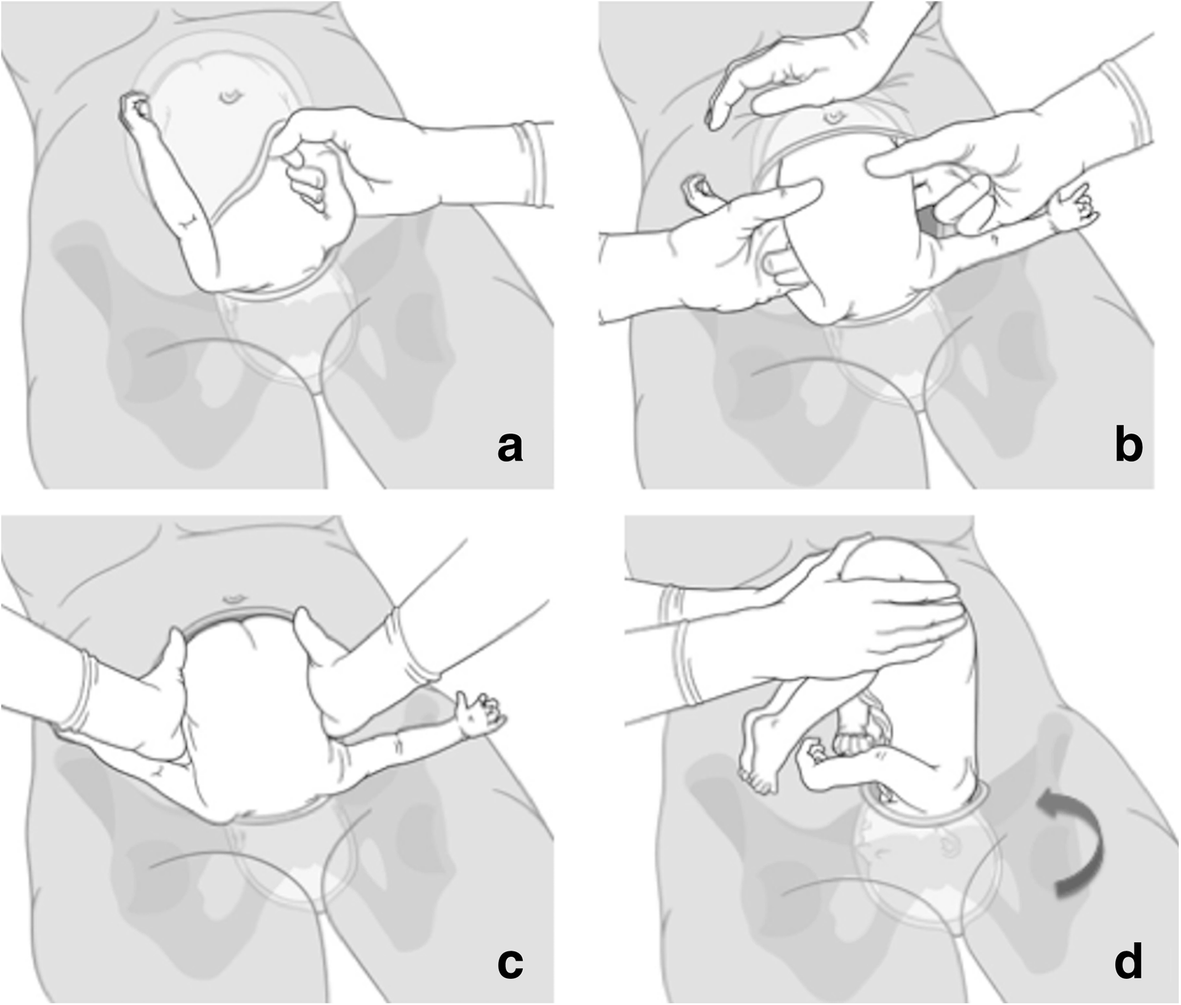 a

b

c

d