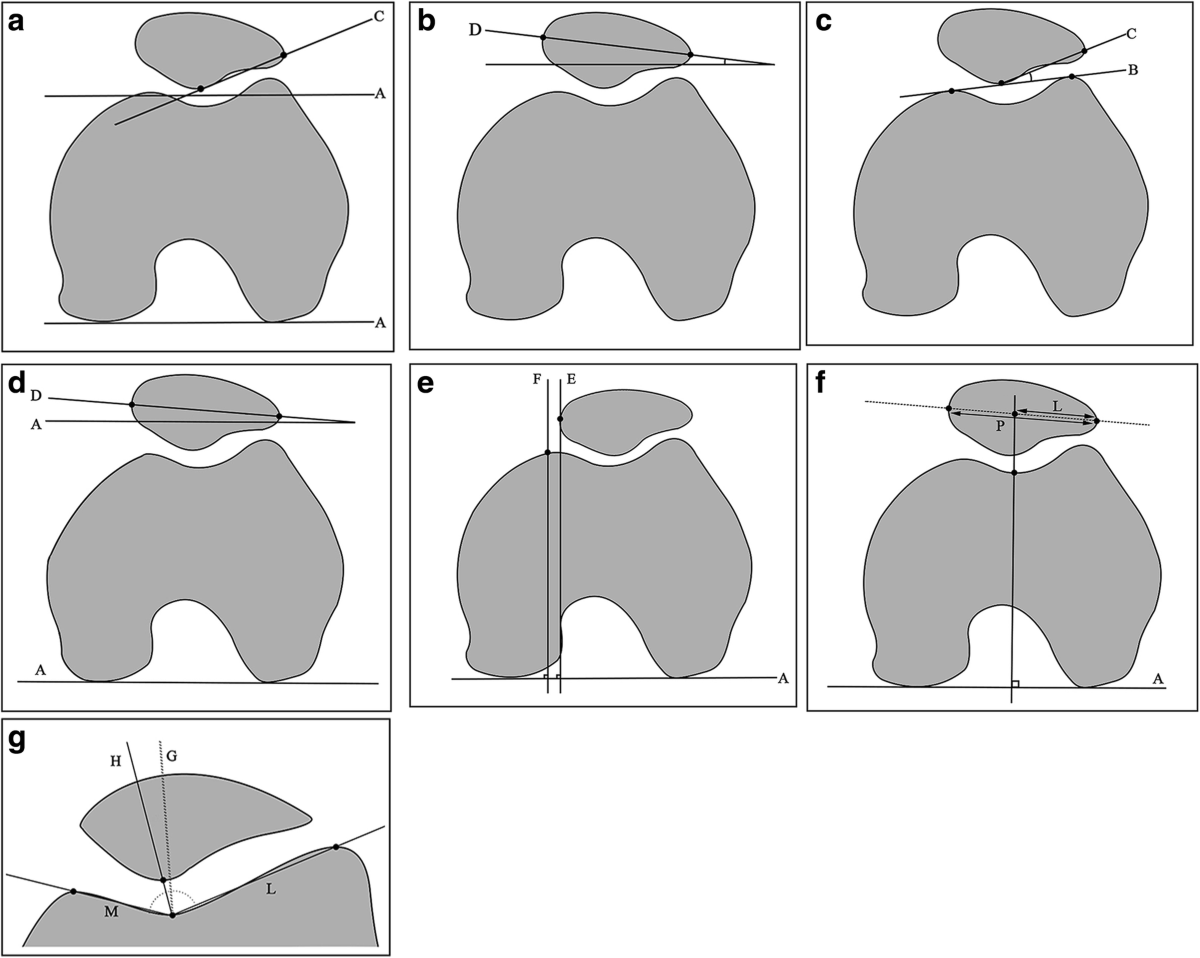 a
C
A
A

b
D

c
C
B

d
D
A
A

e
F
E
A

f
L
P
A

g
H
G
M
L