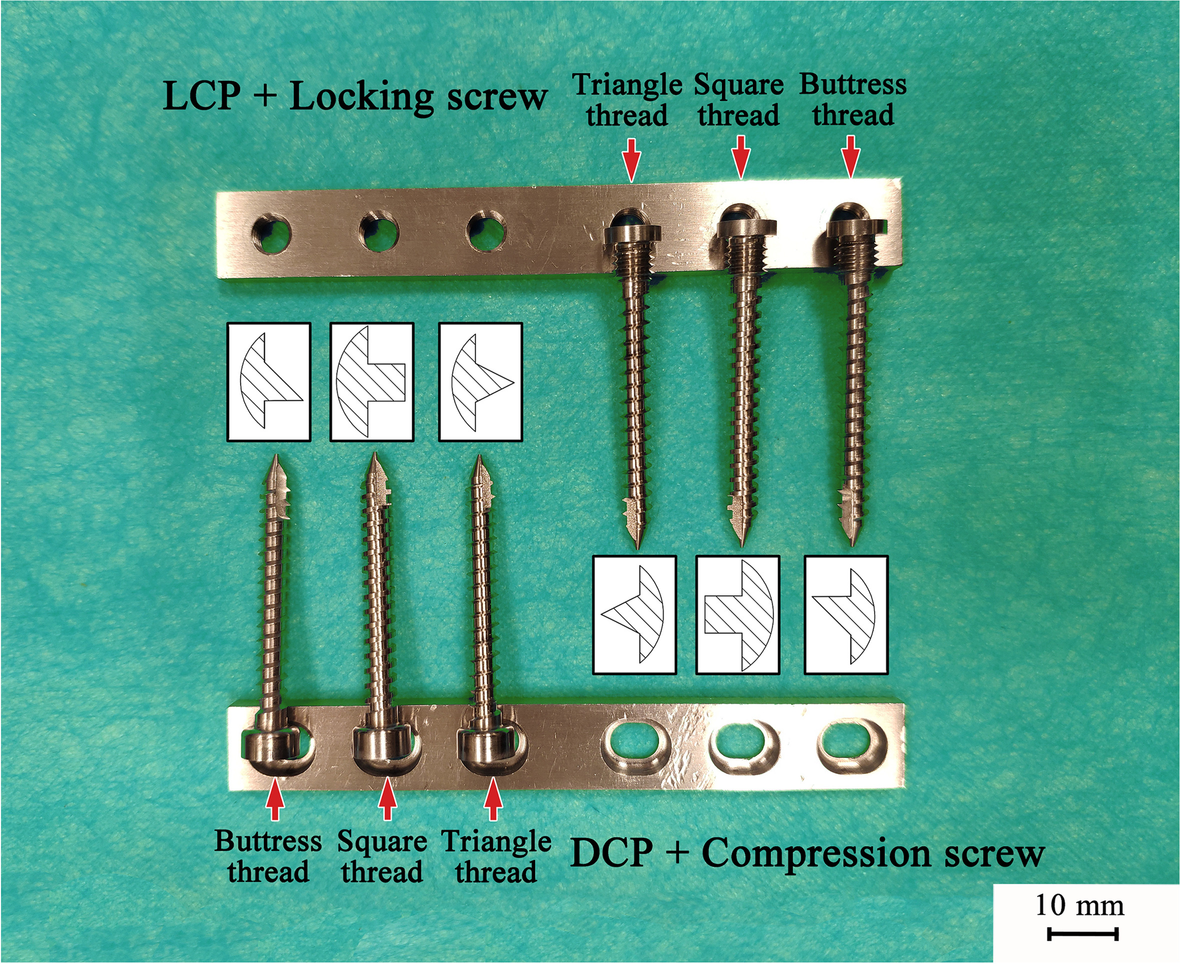 LCP + Locking screw

Triangle thread

Square thread

Buttress thread

Buttress thread

Square thread

Triangle thread

DCP + Compression screw

10 mm