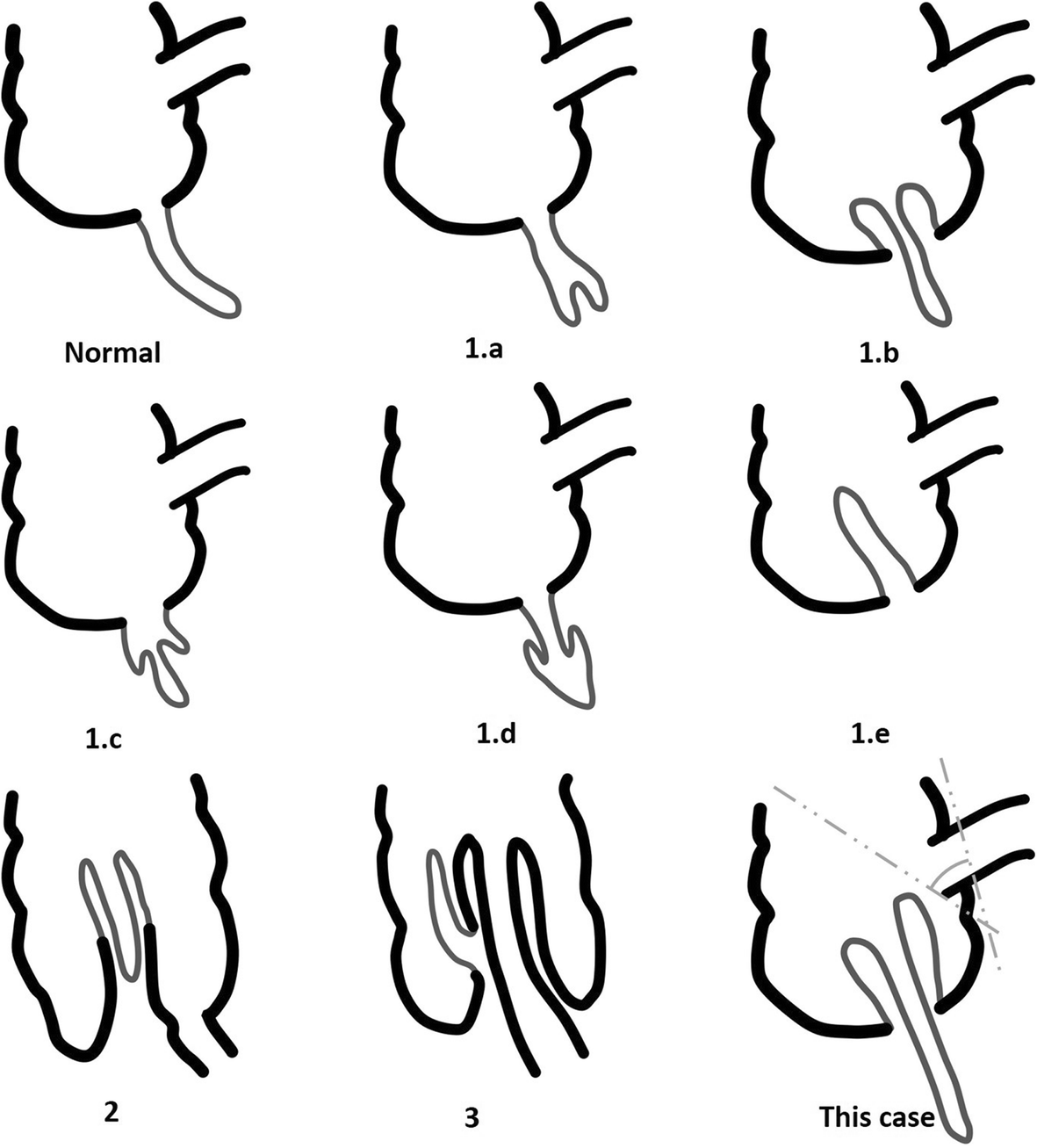 Normal

1.a

1.b

1.c

1.d

1.e

2

3

This case