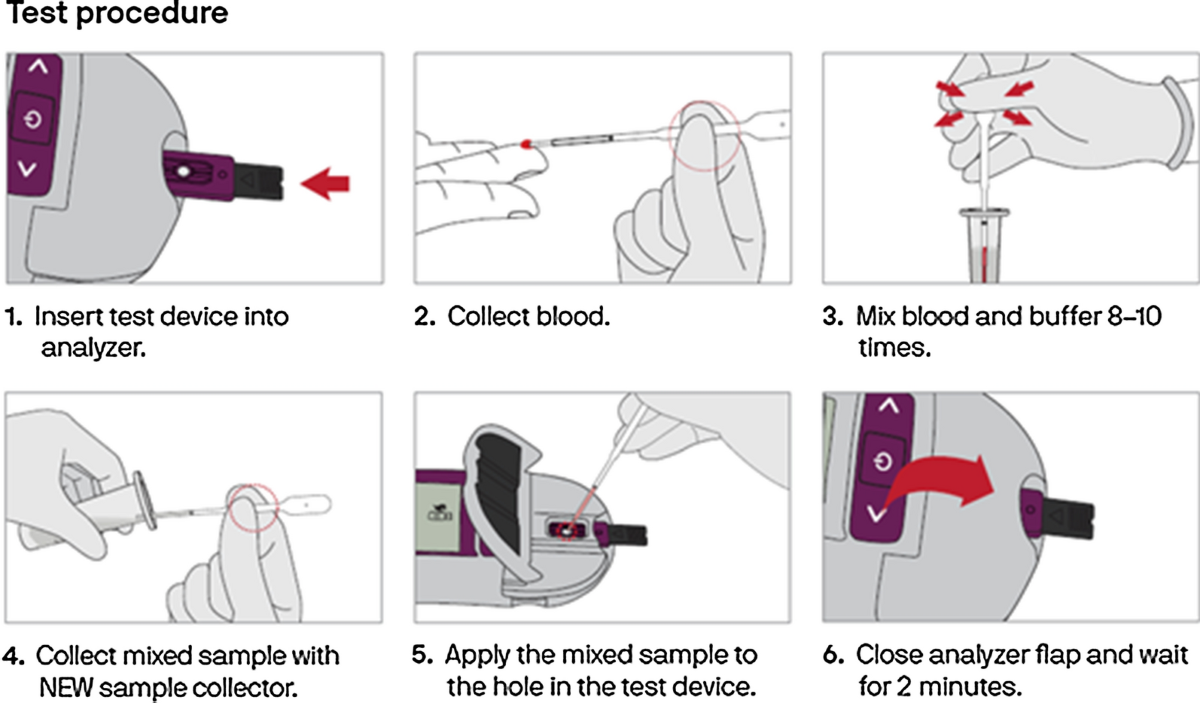 Test procedure

1. Insert test device into analyzer.

2. Collect blood.

3. Mix blood and buffer 8–10 times.

4. Collect mixed sample with NEW sample collector.

5. Apply the mixed sample to the hole in the test device.

6. Close analyzer flap and wait for 2 minutes.