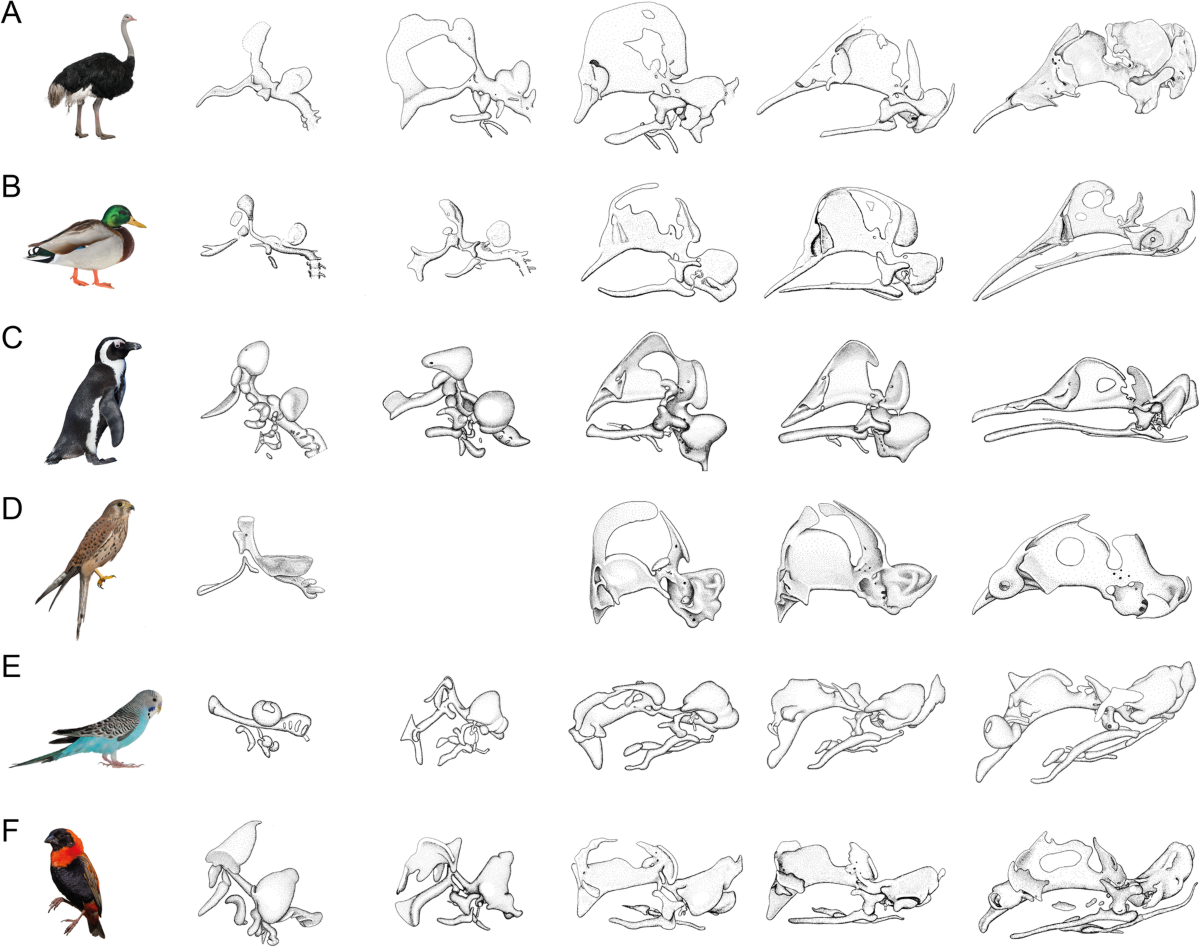 A

B

C

D

E

F