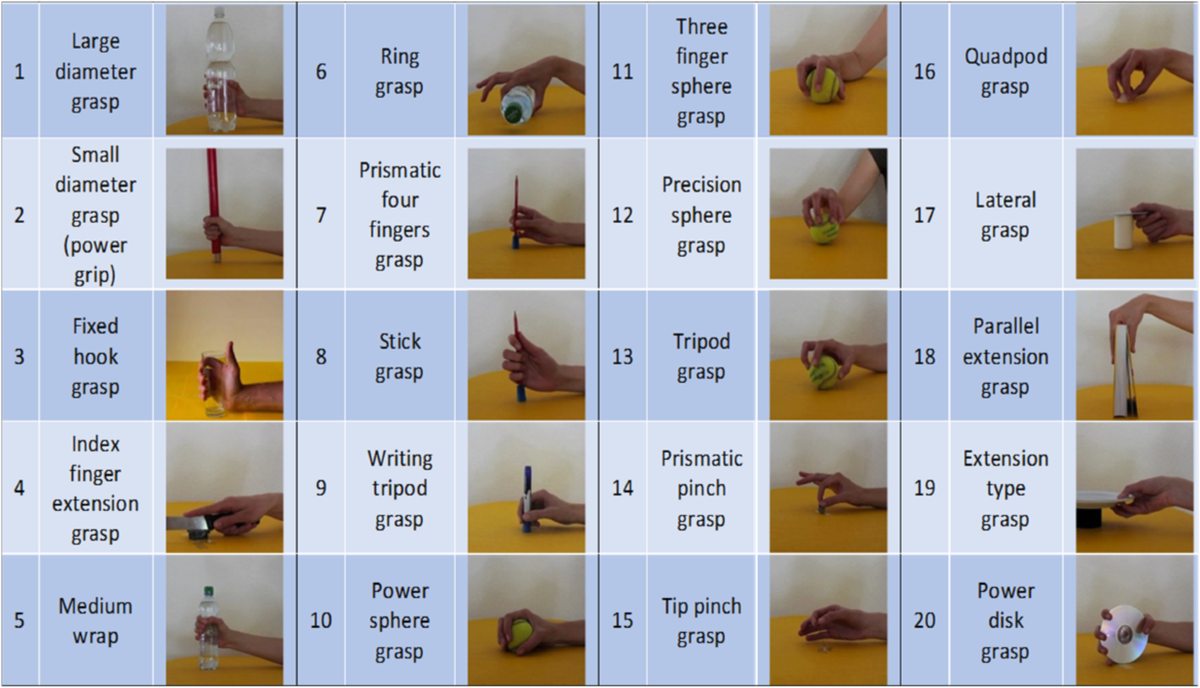 | 1 | Large diameter grasp | | 6 | Ring grasp | | 11 | Three finger sphere grasp | | 16 | Quadpod grasp | |
|---|---|---|---|---|---|---|---|---|---|---|---|
| 2 | Small diameter grasp (power grip) | | 7 | Prismatic four fingers grasp | | 12 | Precision sphere grasp | | 17 | Lateral grasp | |
| 3 | Fixed hook grasp | | 8 | Stick grasp | | 13 | Tripod grasp | | 18 | Parallel extension grasp | |
| 4 | Index finger extension grasp | | 9 | Writing tripod grasp | | 14 | Prismatic pinch grasp | | 19 | Extension type grasp | |
| 5 | Medium wrap | | 10 | Power sphere grasp | | 15 | Tip pinch grasp | | 20 | Power disk grasp | |