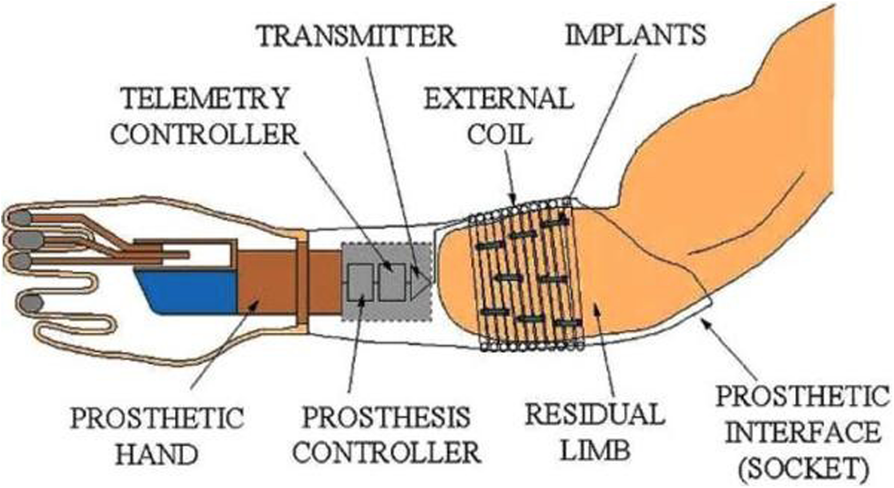 TRANSMITTER
IMPLANTS
TELEMETRY CONTROLLER
EXTERNAL COIL
PROSTHETIC HAND
PROSTHESIS CONTROLLER
RESIDUAL LIMB
PROSTHETIC INTERFACE (SOCKET)