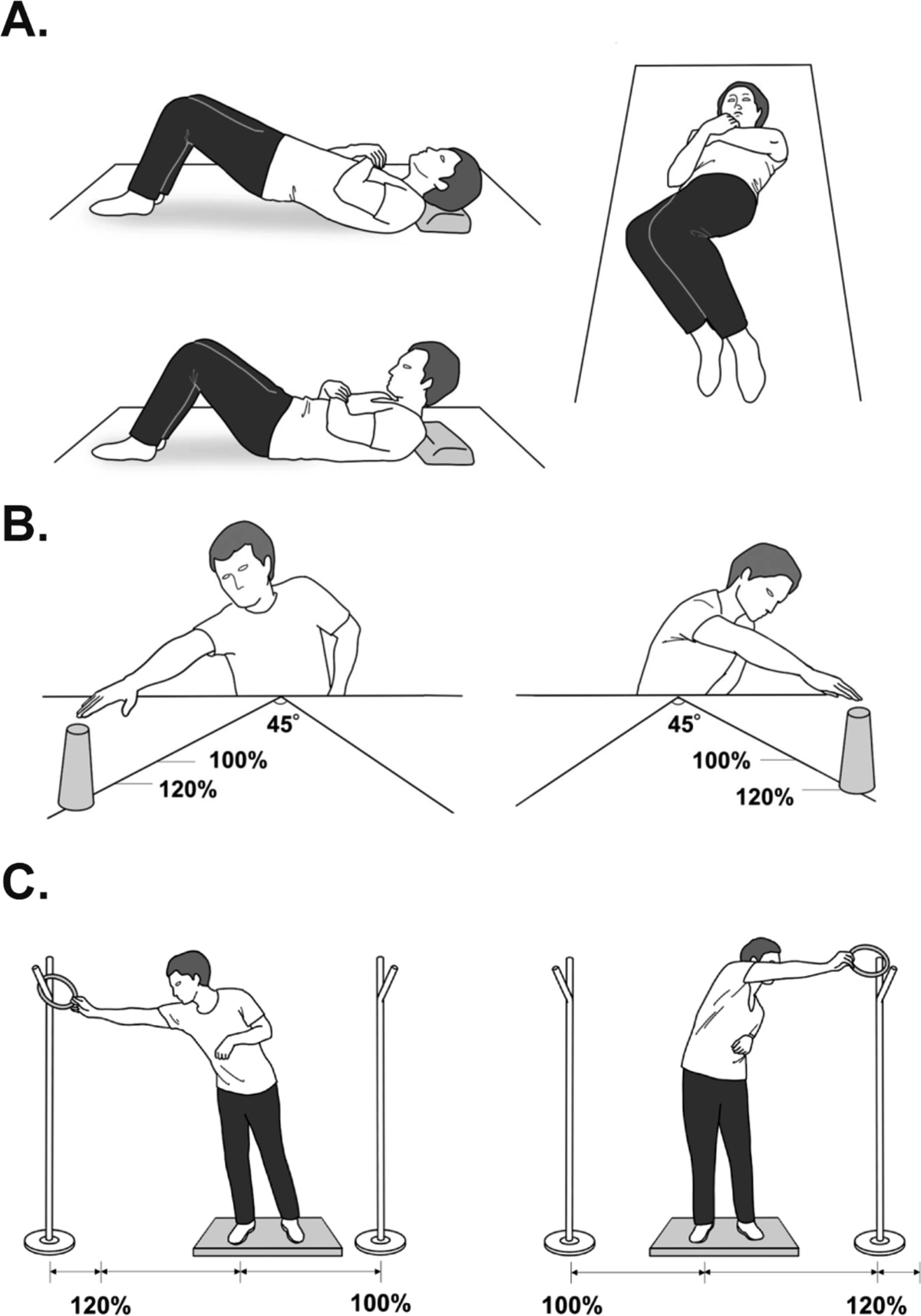 A.

B.

45°

100%

120%

45°

100%

120%

C.

120%

100%

100%

120%