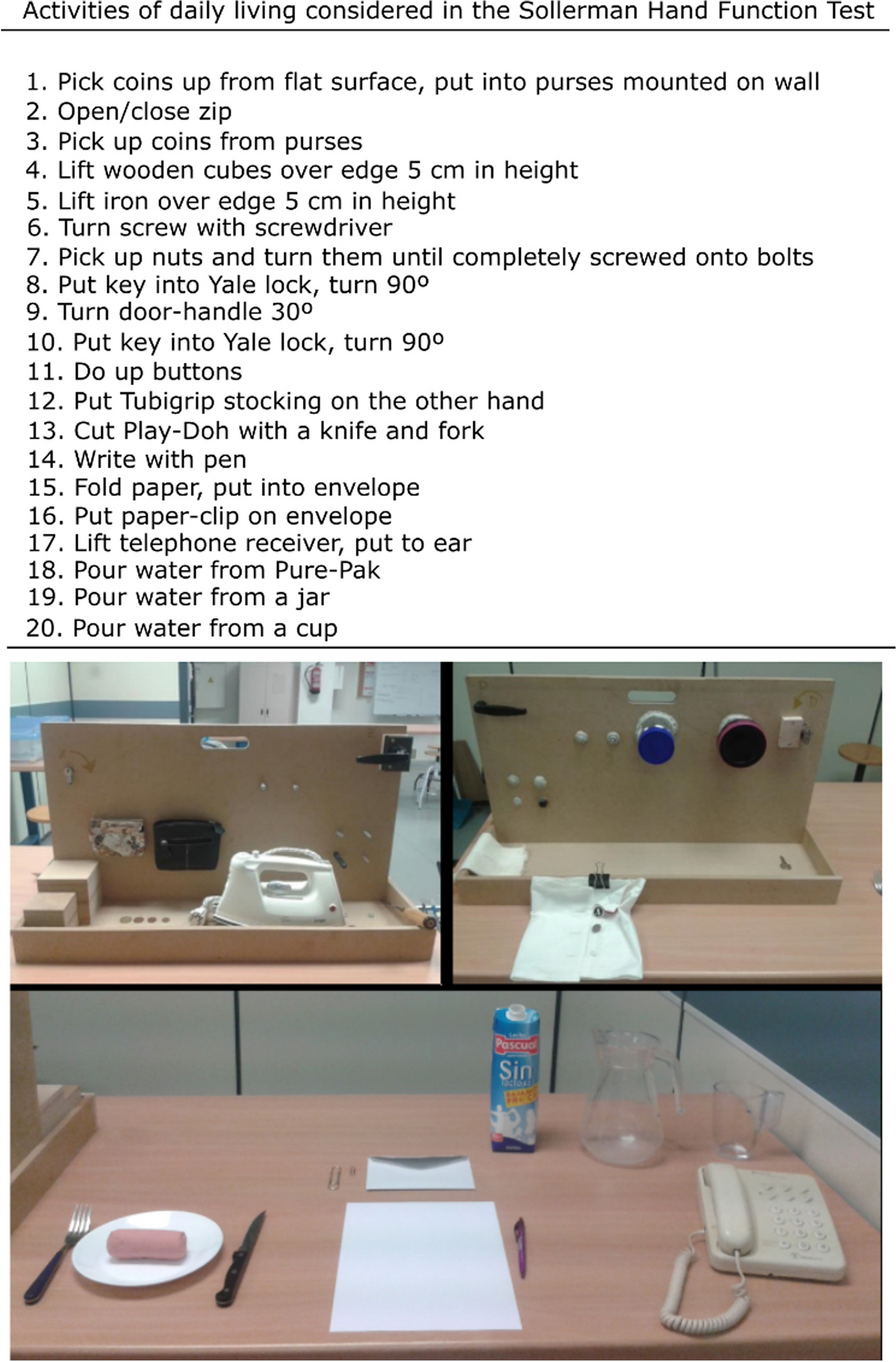 Activities of daily living considered in the Sollerman Hand Function Test

1. Pick coins up from flat surface, put into purses mounted on wall
2. Open/close zip
3. Pick up coins from purses
4. Lift wooden cubes over edge 5 cm in height
5. Lift iron over edge 5 cm in height
6. Turn screw with screwdriver
7. Pick up nuts and turn them until completely screwed onto bolts
8. Put key into Yale lock, turn 90º
9. Turn door-handle 30º
10. Put key into Yale lock, turn 90º
11. Do up buttons
12. Put Tubigrip stocking on the other hand
13. Cut Play-Doh with a knife and fork
14. Write with pen
15. Fold paper, put into envelope
16. Put paper-clip on envelope
17. Lift telephone receiver, put to ear
18. Pour water from Pure-Pak
19. Pour water from a jar
20. Pour water from a cup

Pascual
Sin lactosa