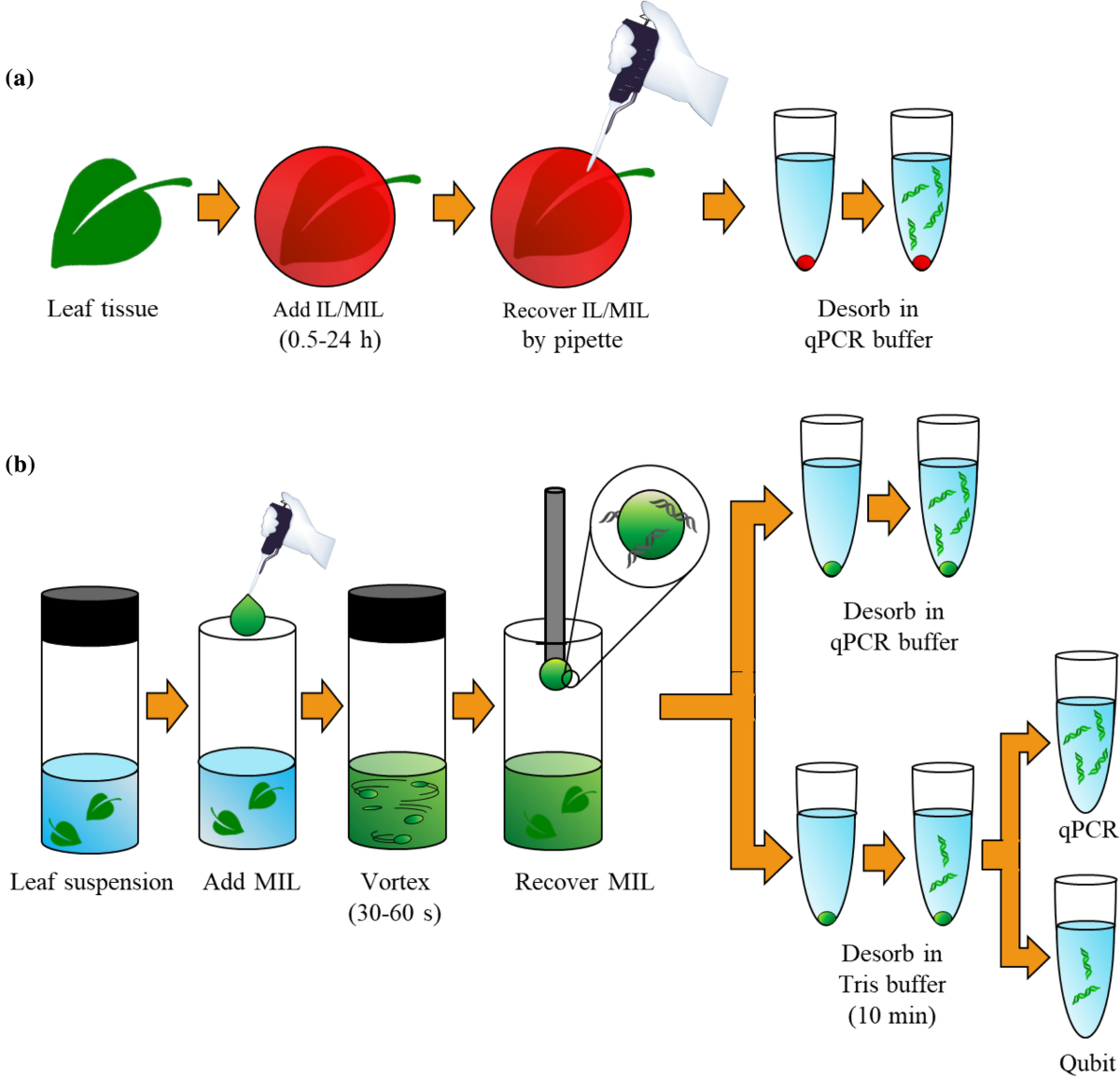 (a)

Leaf tissue

Add IL/MIL (0.5-24 h)

Recover IL/MIL by pipette

Desorb in qPCR buffer

(b)

Leaf suspension

Add MIL

Vortex (30-60 s)

Recover MIL

Desorb in qPCR buffer

Desorb in Tris buffer (10 min)

qPCR

Qubit