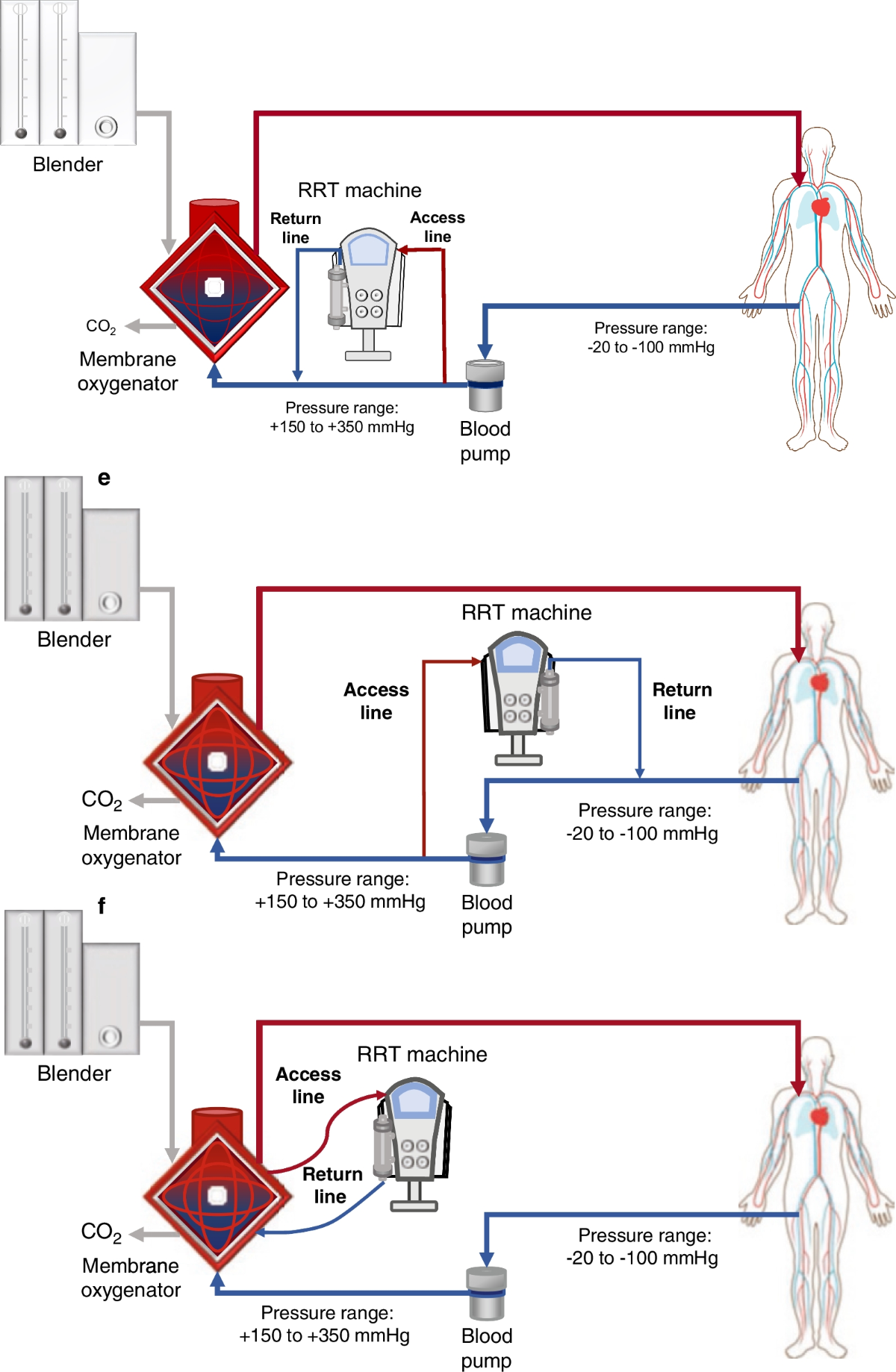 Blender

RRT machine

Return line

Access line

$CO_2$

Membrane oxygenator

Pressure range: -20 to -100 mmHg

Pressure range: +150 to +350 mmHg

Blood pump

e

Blender

RRT machine

Access line

Return line

$CO_2$

Membrane oxygenator

Pressure range: -20 to -100 mmHg

Pressure range: +150 to +350 mmHg

Blood pump

f

Blender

RRT machine

Access line

Return line

$CO_2$

Membrane oxygenator

Pressure range: -20 to -100 mmHg

Pressure range: +150 to +350 mmHg

Blood pump