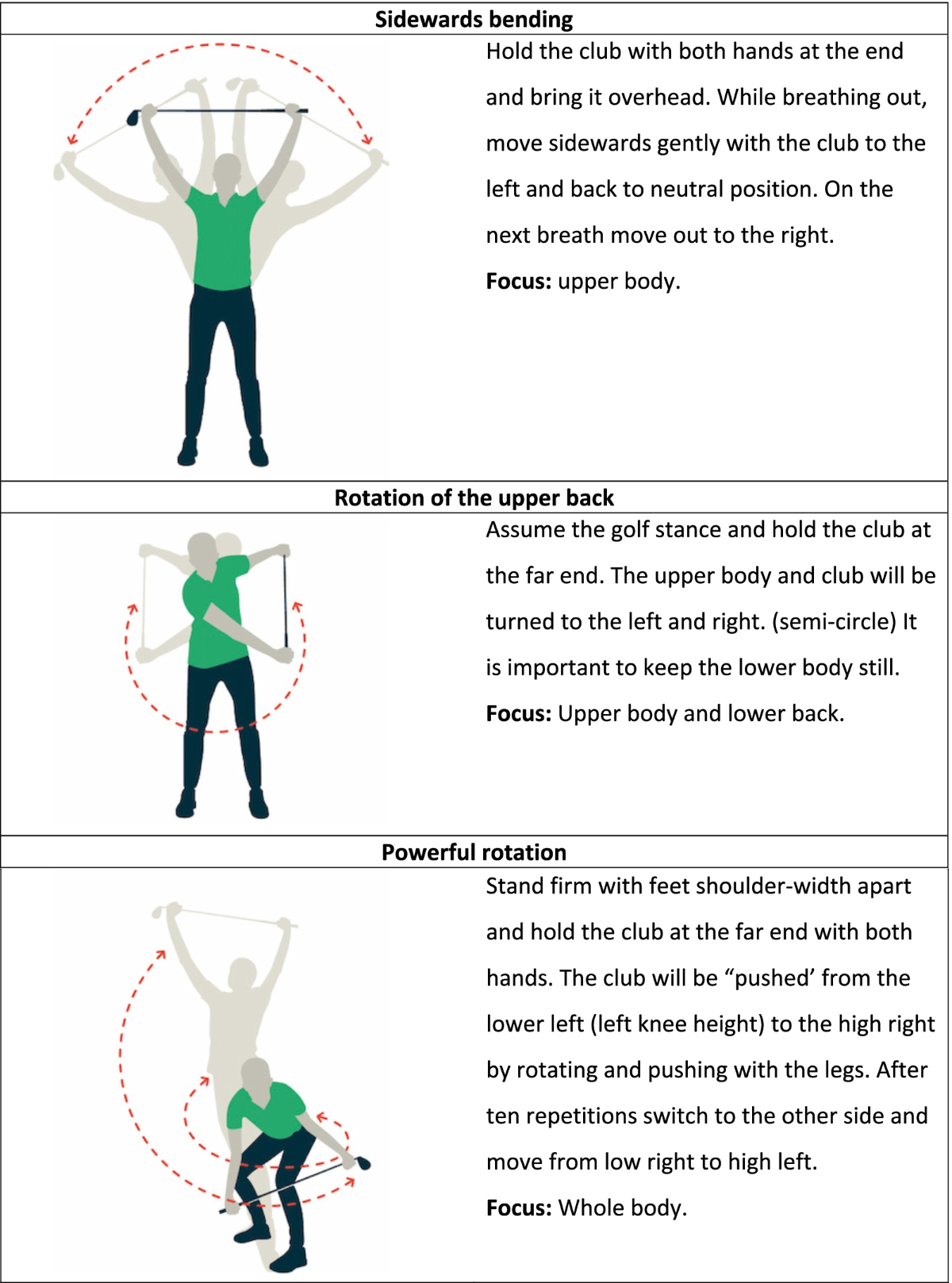 **Sidewards bending**

Hold the club with both hands at the end and bring it overhead. While breathing out, move sidewards gently with the club to the left and back to neutral position. On the next breath move out to the right.

**Focus:** upper body.

**Rotation of the upper back**

Assume the golf stance and hold the club at the far end. The upper body and club will be turned to the left and right. (semi-circle) It is important to keep the lower body still.

**Focus:** Upper body and lower back.

**Powerful rotation**

Stand firm with feet shoulder-width apart and hold the club at the far end with both hands. The club will be “pushed’ from the lower left (left knee height) to the high right by rotating and pushing with the legs. After ten repetitions switch to the other side and move from low right to high left.

**Focus:** Whole body.