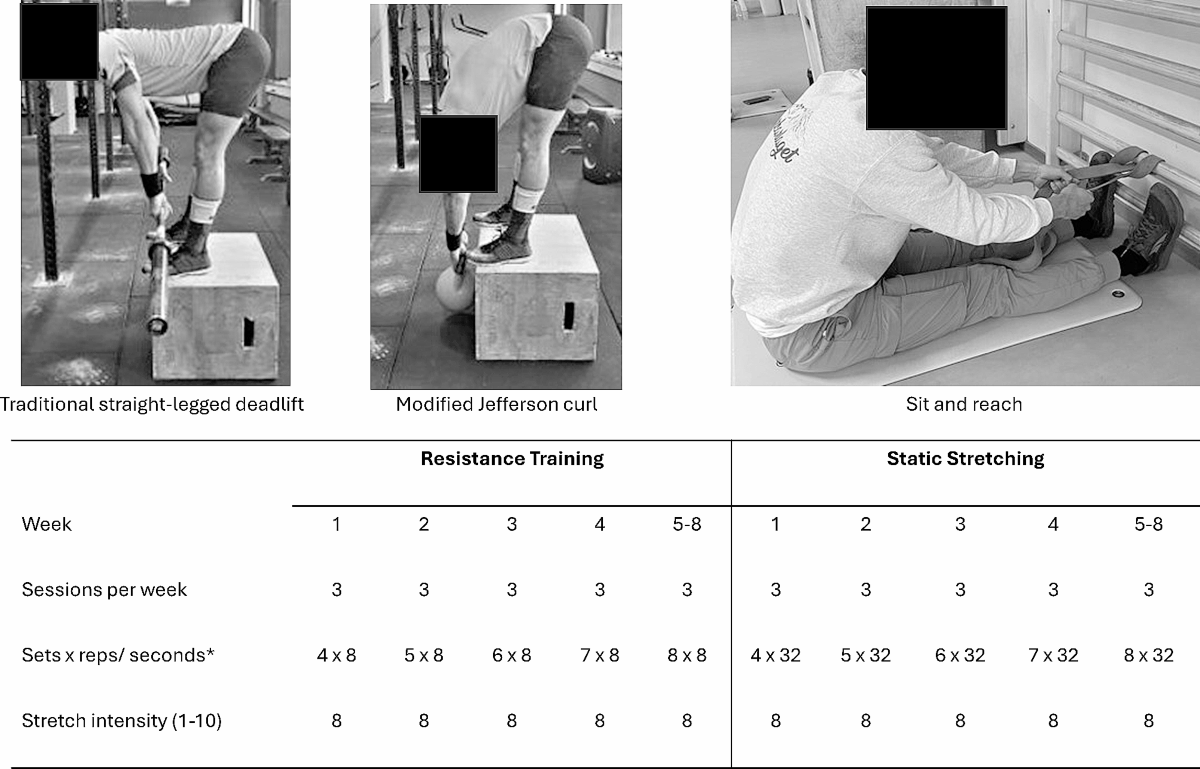 Traditional straight-legged deadlift

Modified Jefferson curl

Sit and reach

| | Resistance Training | | | | | Static Stretching | | | | |
|---|---|---|---|---|---|---|---|---|---|---|
| Week | 1 | 2 | 3 | 4 | 5-8 | 1 | 2 | 3 | 4 | 5-8 |
| Sessions per week | 3 | 3 | 3 | 3 | 3 | 3 | 3 | 3 | 3 | 3 |
| Sets x reps/ seconds* | 4 x 8 | 5 x 8 | 6 x 8 | 7 x 8 | 8 x 8 | 4 x 32 | 5 x 32 | 6 x 32 | 7 x 32 | 8 x 32 |
| Stretch intensity (1-10) | 8 | 8 | 8 | 8 | 8 | 8 | 8 | 8 | 8 | 8 |