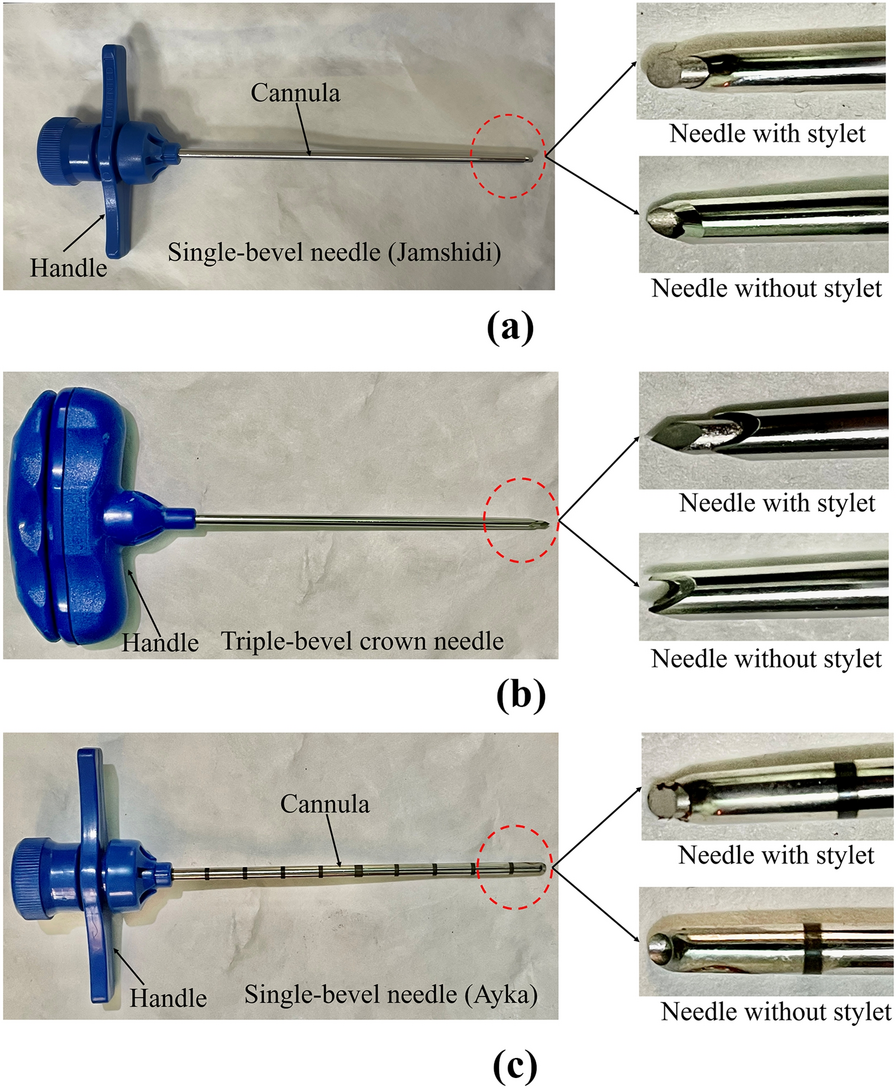 Cannula
Handle
Single-bevel needle (Jamshidi)
Needle with stylet
Needle without stylet
(a)

Handle
Triple-bevel crown needle
Needle with stylet
Needle without stylet
(b)

Cannula
Handle
Single-bevel needle (Ayka)
Needle with stylet
Needle without stylet
(c)