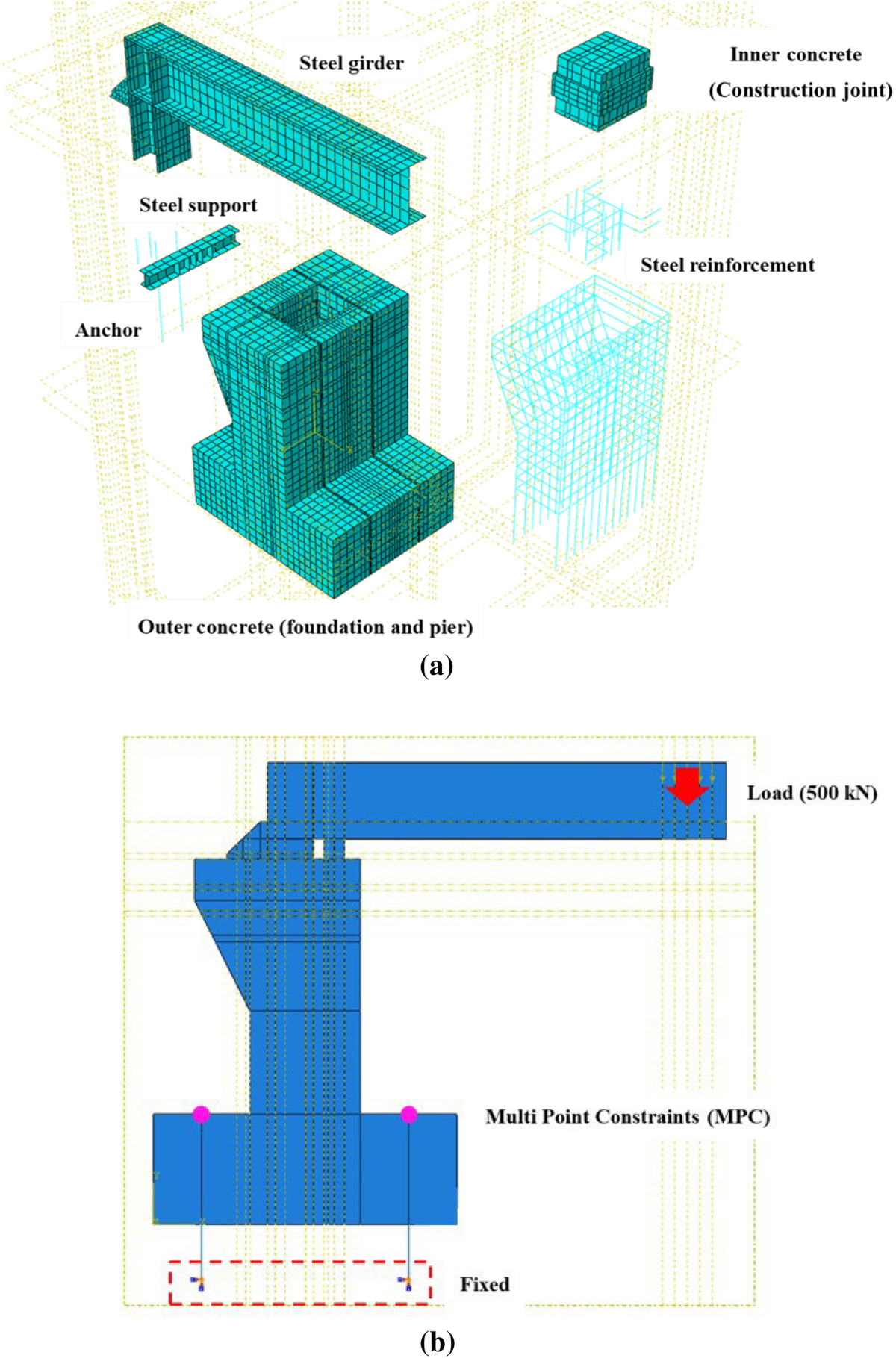 Steel girder

Inner concrete
(Construction joint)

Steel support

Steel reinforcement

Anchor

Outer concrete (foundation and pier)

(a)

Load (500 kN)

Multi Point Constraints (MPC)

Fixed

(b)