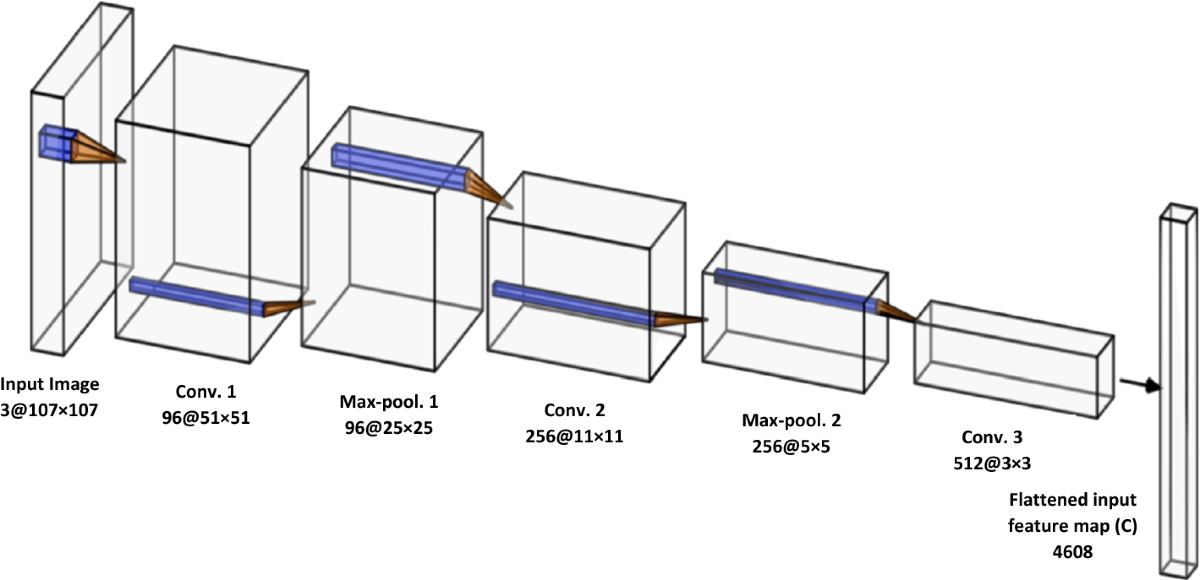 Input Image
3@107×107

Conv. 1
96@51×51

Max-pool. 1
96@25×25

Conv. 2
256@11×11

Max-pool. 2
256@5×5

Conv. 3
512@3×3

Flattened input
feature map (C)
4608