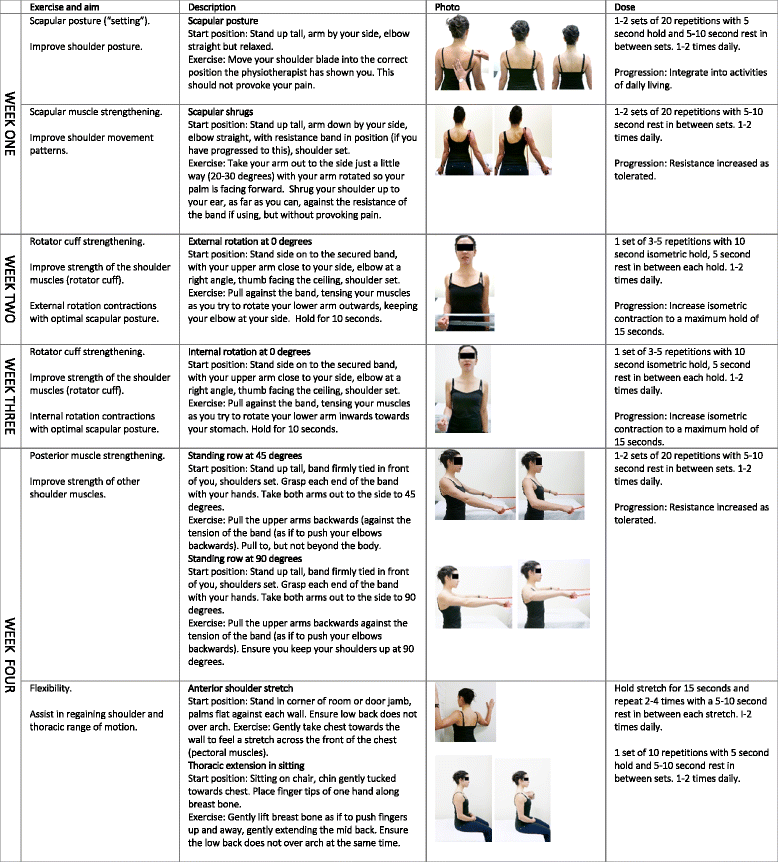 | | Exercise and aim | Description | Photo | Dose |
|---|---|---|---|---|
| WEEK ONE | Scapular posture ("setting"). Improve shoulder posture. | **Scapular posture** Start position: Stand up tall, arm by your side, elbow straight but relaxed. Exercise: Move your shoulder blade into the correct position the physiotherapist has shown you. This should not provoke your pain. | | 1-2 sets of 20 repetitions with 5 second hold and 5-10 second rest in between sets. 1-2 times daily. Progression: Integrate into activities of daily living. |
| | Scapular muscle strengthening. Improve shoulder movement patterns. | **Scapular shrugs** Start position: Stand up tall, arm down by your side, elbow straight, with resistance band in position (if you have progressed to this), shoulder set. Exercise: Take your arm out to the side just a little way (20-30 degrees) with your arm rotated so your palm is facing forward. Shrug your shoulder up to your ear, as far as you can, against the resistance of the band if using, but without provoking pain. | | 1-2 sets of 20 repetitions with 5-10 second rest in between sets. 1-2 times daily. Progression: Resistance increased as tolerated. |
| WEEK TWO | Rotator cuff strengthening. Improve strength of the shoulder muscles (rotator cuff). External rotation contractions with optimal scapular posture. | **External rotation at 0 degrees** Start position: Stand side on to the secured band, with your upper arm close to your side, elbow at a right angle, thumb facing the ceiling, shoulder set. Exercise: Pull against the band, tensing your muscles as you try to rotate your lower arm outwards, keeping your elbow at your side. Hold for 10 seconds. | | 1 set of 3-5 repetitions with 10 second isometric hold, 5 second rest in between each hold. 1-2 times daily. Progression: Increase isometric contraction to a maximum hold of 15 seconds. |
| WEEK THREE | Rotator cuff strengthening. Improve strength of the shoulder muscles (rotator cuff). Internal rotation contractions with optimal scapular posture. | **Internal rotation at 0 degrees** Start position: Stand side on to the secured band, with your upper arm close to your side, elbow at a right angle, thumb facing the ceiling, shoulder set. Exercise: Pull against the band, tensing your muscles as you try to rotate your lower arm inwards towards your stomach. Hold for 10 seconds. | | 1 set of 3-5 repetitions with 10 second isometric hold, 5 second rest in between each hold. 1-2 times daily. Progression: Increase isometric contraction to a maximum hold of 15 seconds. |
| WEEK FOUR | Posterior muscle strengthening. Improve strength of other shoulder muscles. | **Standing row at 45 degrees** Start position: Stand up tall, band firmly tied in front of you, shoulders set. Grasp each end of the band with your hands. Take both arms out to the side to 45 degrees. Exercise: Pull the upper arms backwards (against the tension of the band (as if to push your elbows backwards). Pull to, but not beyond the body. **Standing row at 90 degrees** Start position: Stand up tall, band firmly tied in front of you, shoulders set. Grasp each end of the band with your hands. Take both arms out to the side to 90 degrees. Exercise: Pull the upper arms backwards against the tension of the band (as if to push your elbows backwards). Ensure you keep your shoulders up at 90 degrees. | | 1-2 sets of 20 repetitions with 5-10 second rest in between sets. 1-2 times daily. Progression: Resistance increased as tolerated. |
| | Flexibility. Assist in regaining shoulder and thoracic range of motion. | **Anterior shoulder stretch** Start position: Stand in corner of room or door jamb, palms flat against each wall. Ensure low back does not over arch. Exercise: Gently take chest towards the wall to feel a stretch across the front of the chest (pectoral muscles). **Thoracic extension in sitting** Start position: Sitting on chair, chin gently tucked towards chest. Place finger tips of one hand along breast bone. Exercise: Gently lift breast bone as if to push fingers up and away, gently extending the mid back. Ensure the low back does not over arch at the same time. | | Hold stretch for 15 seconds and repeat 2-4 times with a 5-10 second rest in between each stretch. I-2 times daily. 1 set of 10 repetitions with 5 second hold and 5-10 second rest in between sets. 1-2 times daily. |