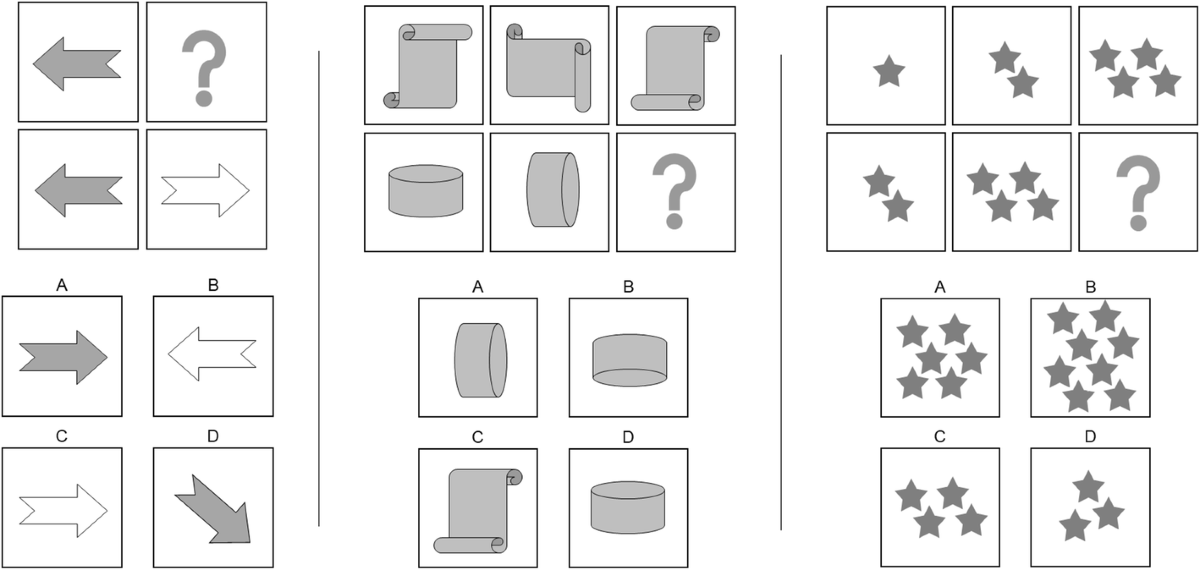 ?

A B

C D

?

A B

C D

?

A B

C D