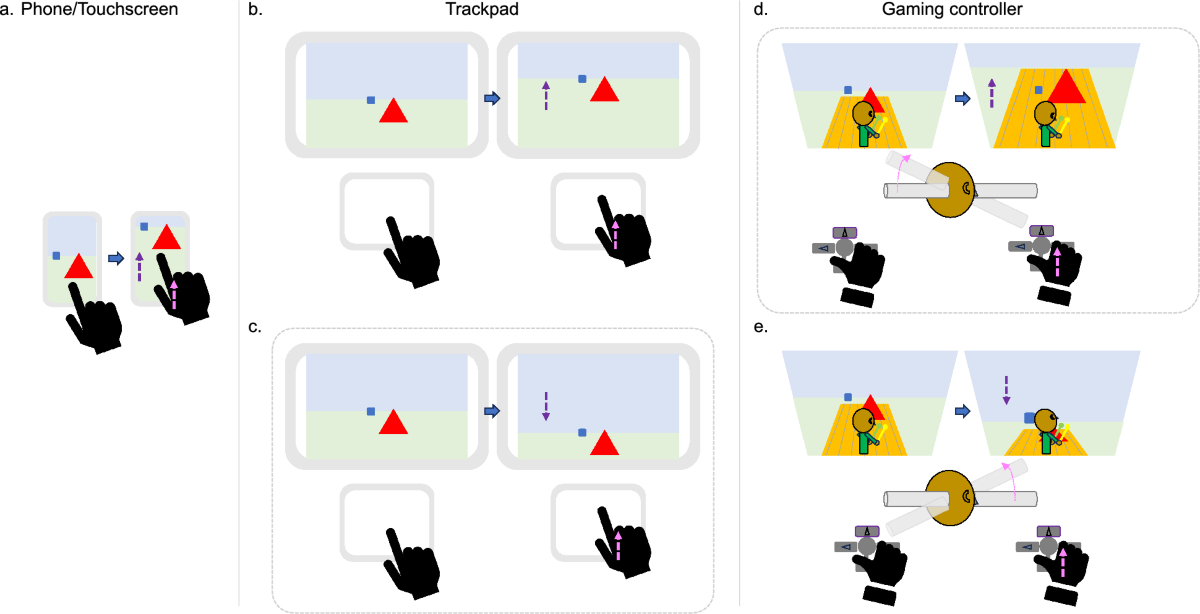 a. Phone/Touchscreen

b. Trackpad

c.

d. Gaming controller

e.