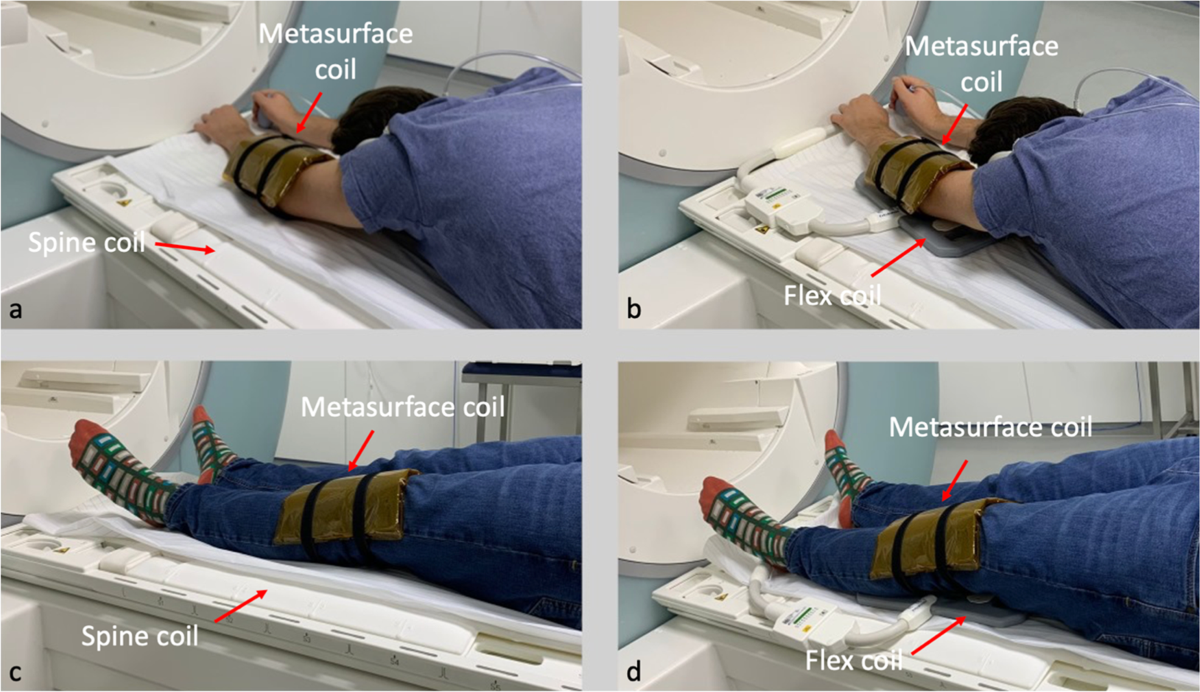 Metasurface coil

Spine coil

a

Metasurface coil

Flex coil

b

Metasurface coil

Spine coil

c

Metasurface coil

Flex coil

d