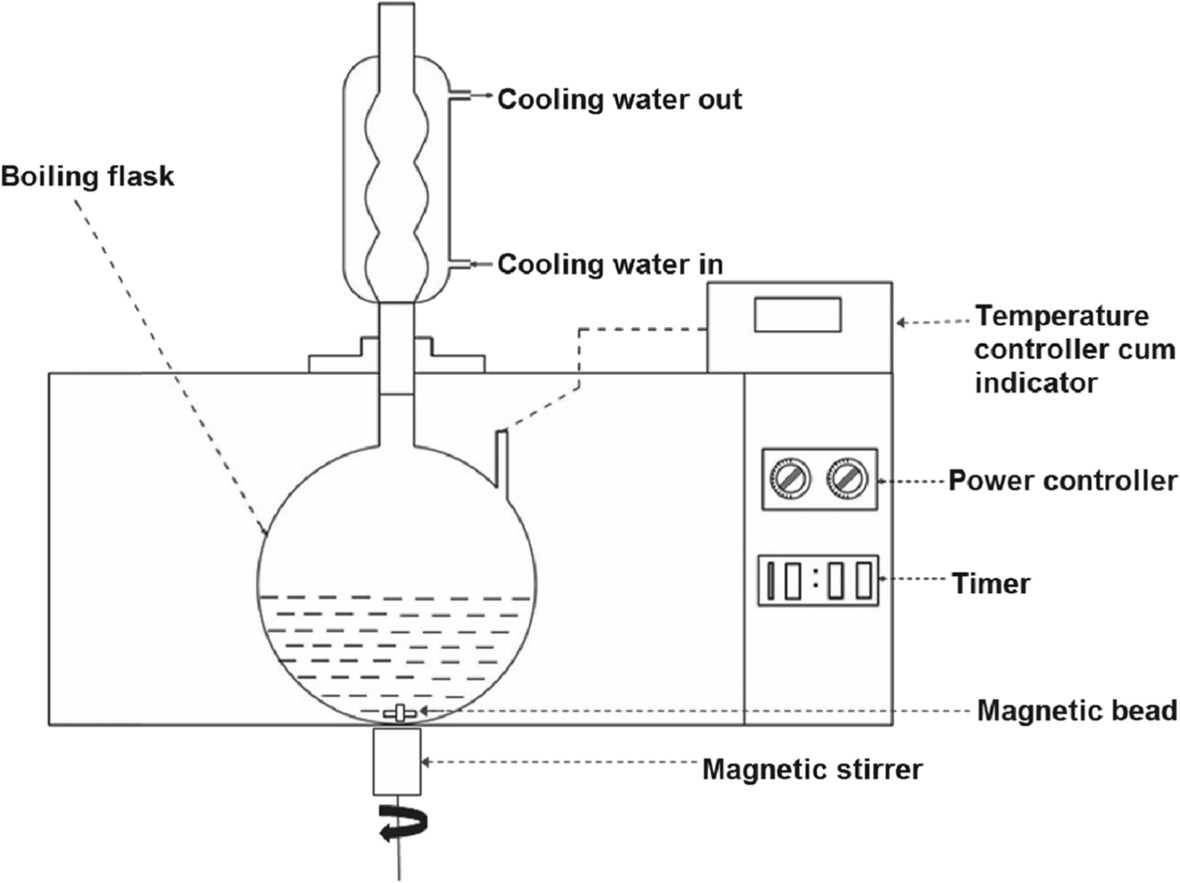 Cooling water out

Boiling flask

Cooling water in

Temperature controller cum indicator

Power controller

10:00

Timer

Magnetic bead

Magnetic stirrer