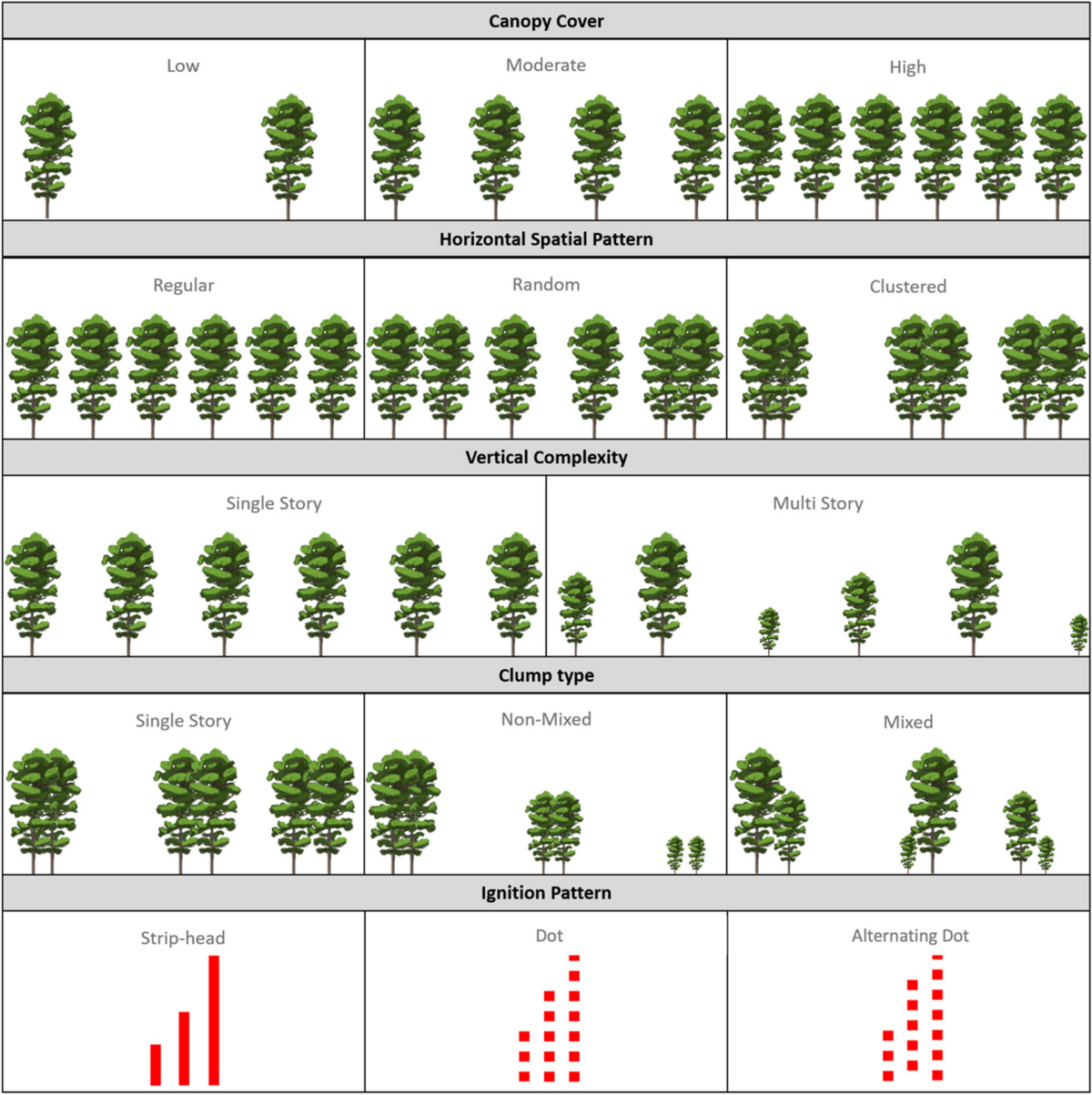 Canopy Cover

Low

Moderate

High

Horizontal Spatial Pattern

Regular

Random

Clustered

Vertical Complexity

Single Story

Multi Story

Clump type

Single Story

Non-Mixed

Mixed

Ignition Pattern

Strip-head

Dot

Alternating Dot