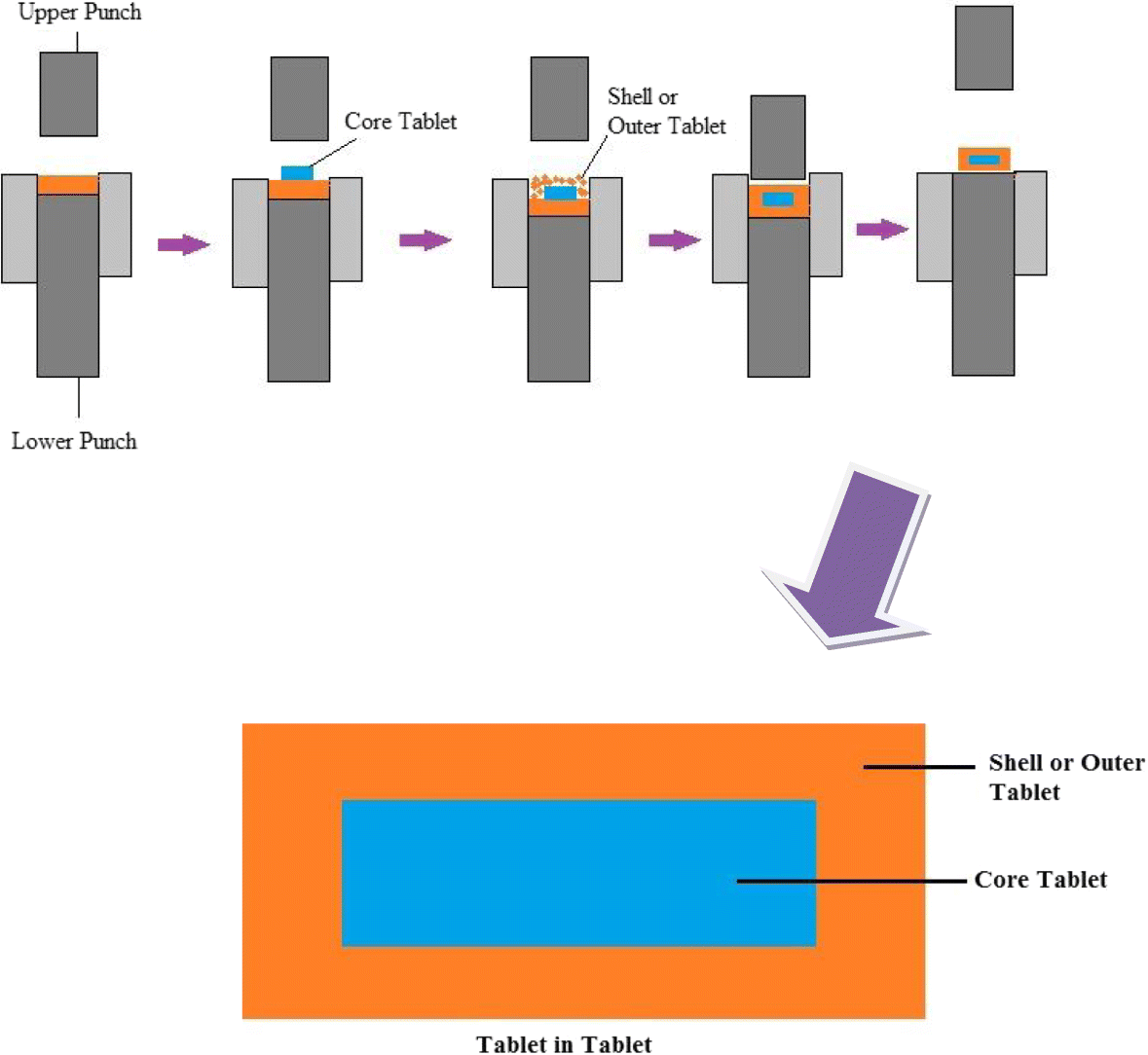 Upper Punch

Core Tablet

Shell or Outer Tablet

Lower Punch

Shell or Outer Tablet

Core Tablet

Tablet in Tablet