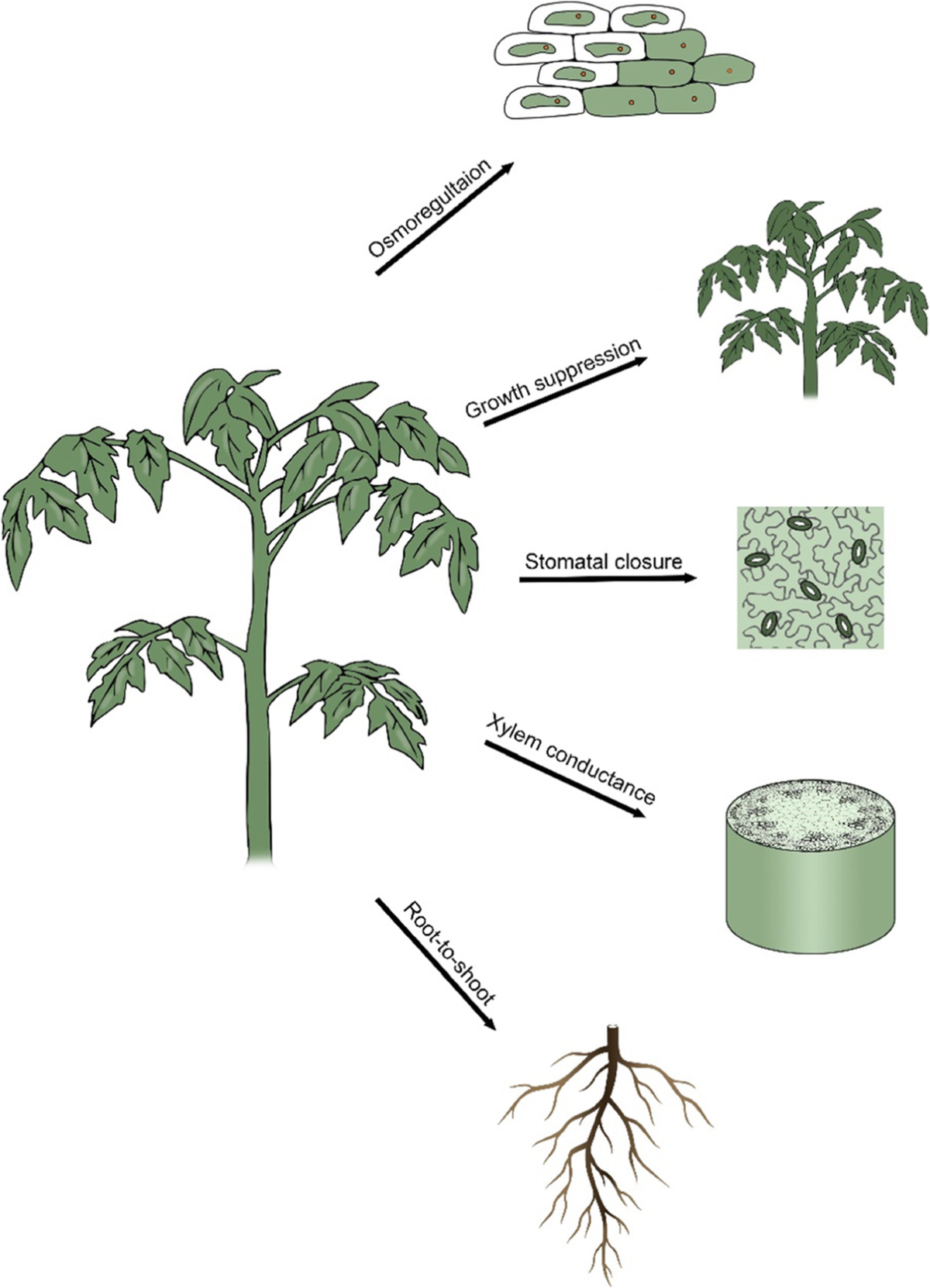 Osmoregultaion

Growth suppression

Stomatal closure

Xylem conductance

Root-to-shoot