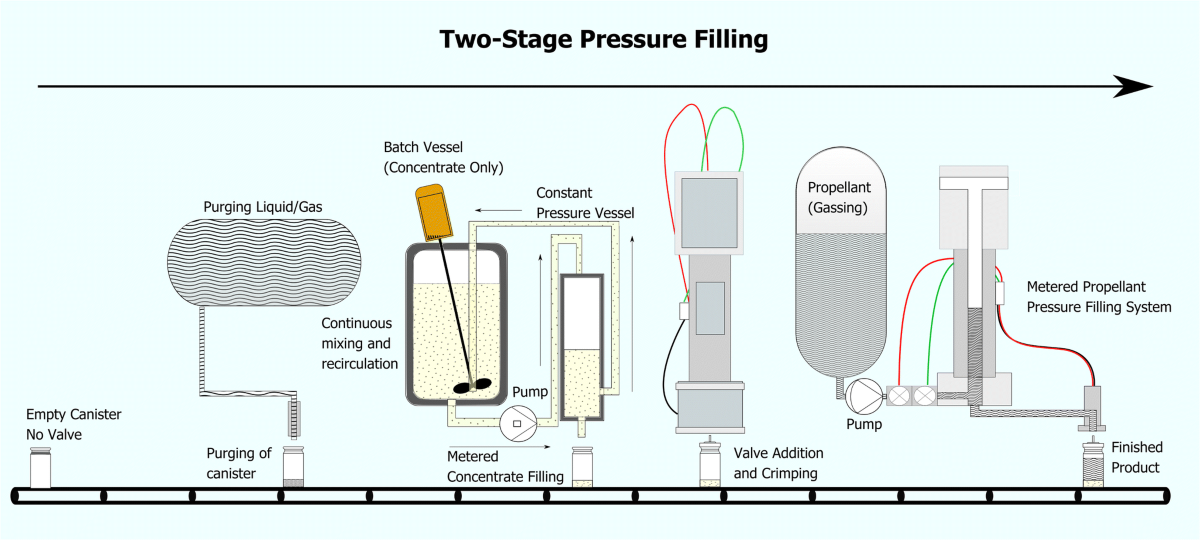 Two-Stage Pressure Filling

Empty Canister
No Valve

Purging Liquid/Gas

Purging of canister

Batch Vessel
(Concentrate Only)

Constant
Pressure Vessel

Continuous mixing and recirculation

Pump

Metered
Concentrate Filling

Valve Addition and Crimping

Propellant
(Gassing)

Pump

Metered Propellant
Pressure Filling System

Finished Product