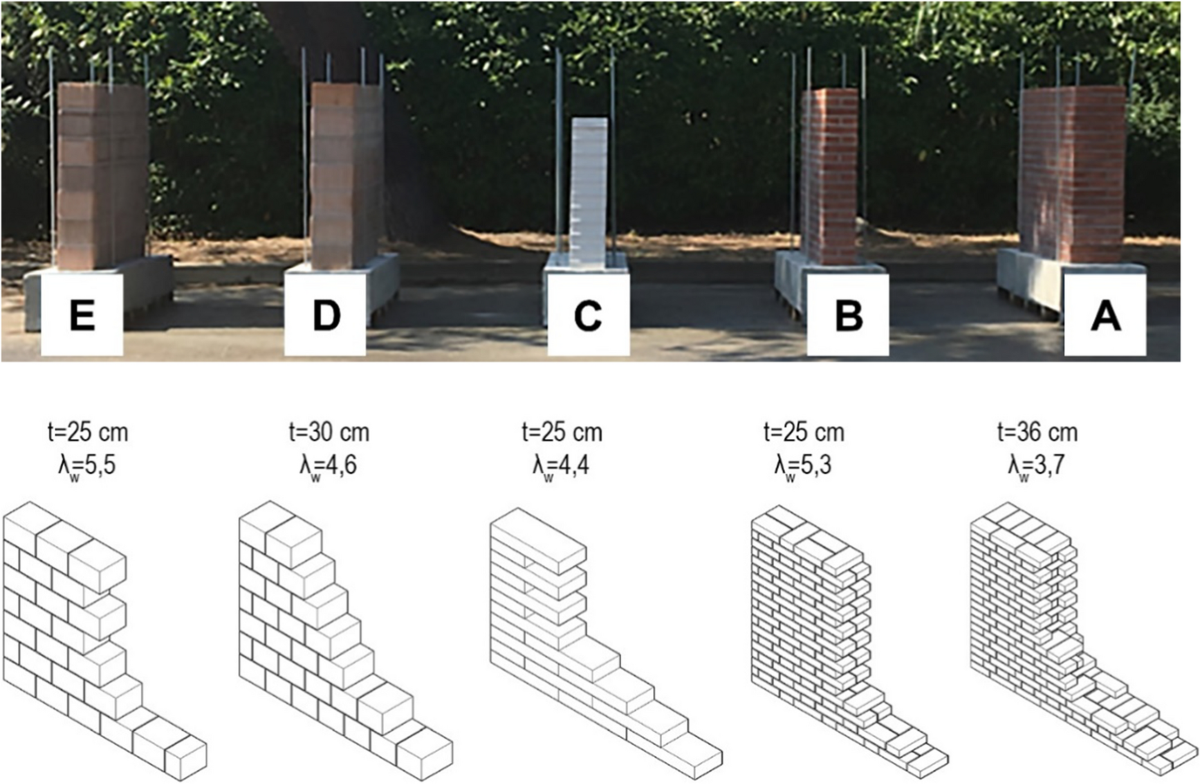 E D C B A

t=25 cm
$\lambda_w$=5,5

t=30 cm
$\lambda_w$=4,6

t=25 cm
$\lambda_w$=4,4

t=25 cm
$\lambda_w$=5,3

t=36 cm
$\lambda_w$=3,7