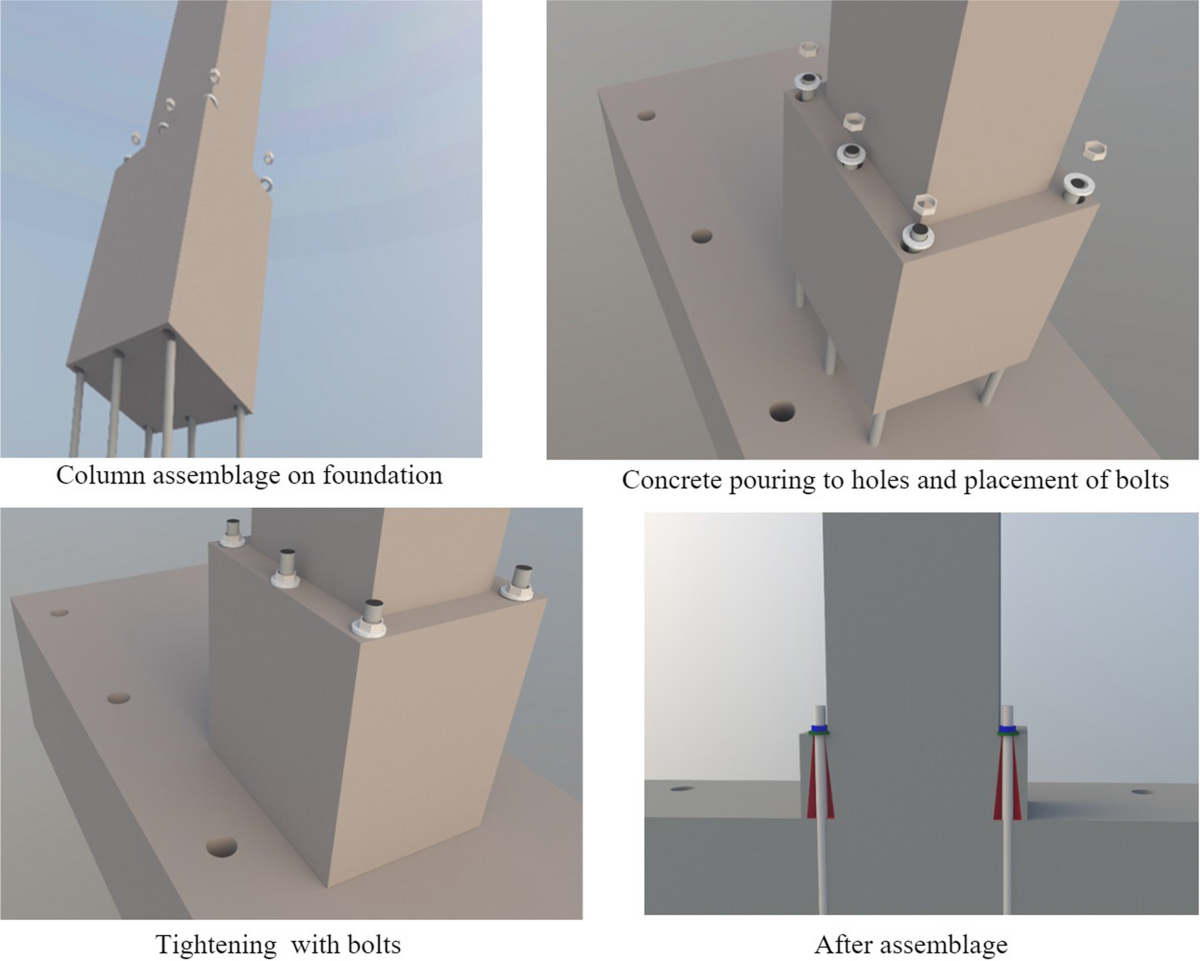 Column assemblage on foundation

Concrete pouring to holes and placement of bolts

Tightening with bolts

After assemblage