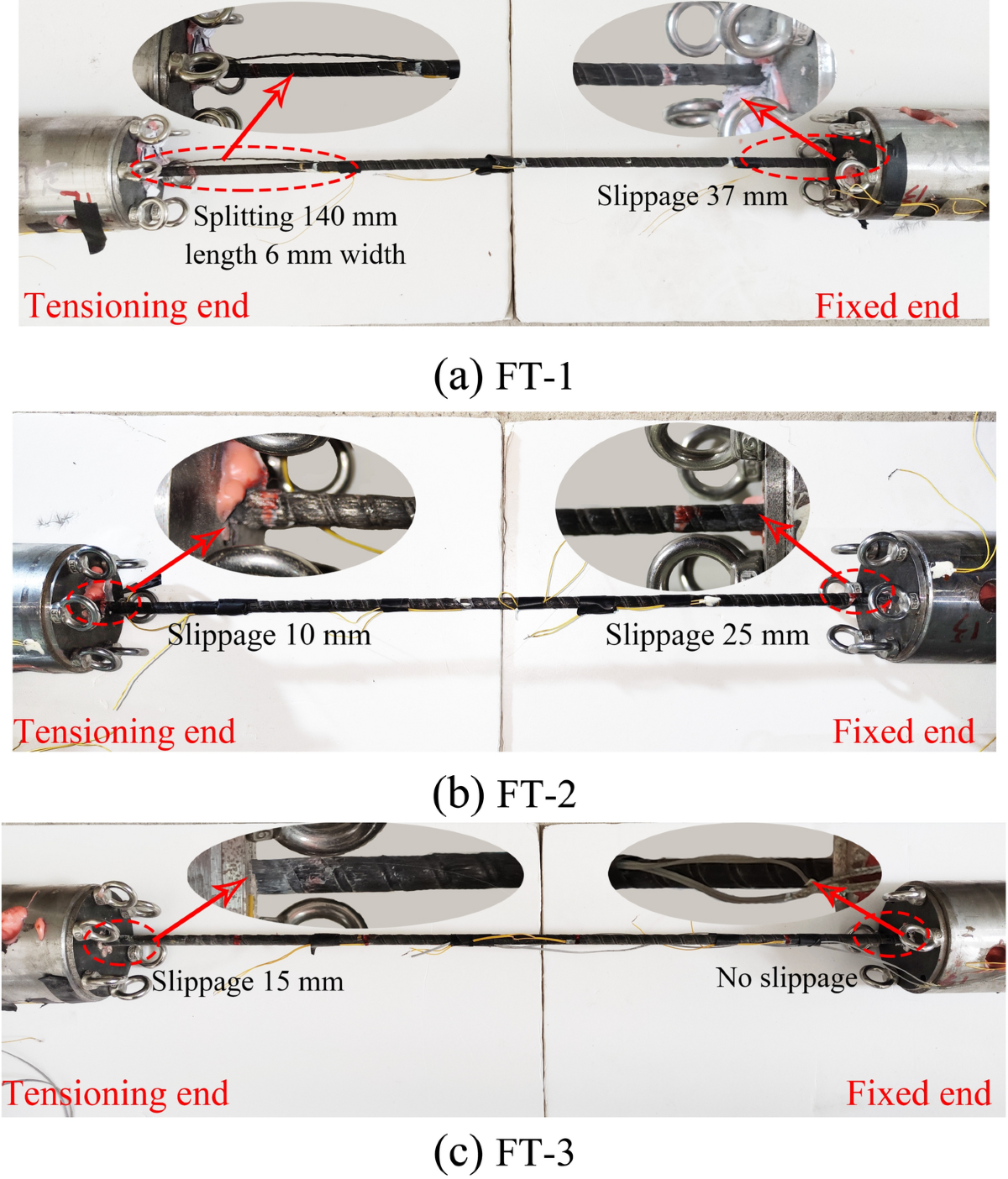 Splitting 140 mm length 6 mm width

Slippage 37 mm

Tensioning end

Fixed end

(a) FT-1

Slippage 10 mm

Slippage 25 mm

Tensioning end

Fixed end

(b) FT-2

Slippage 15 mm

No slippage

Tensioning end

Fixed end

(c) FT-3