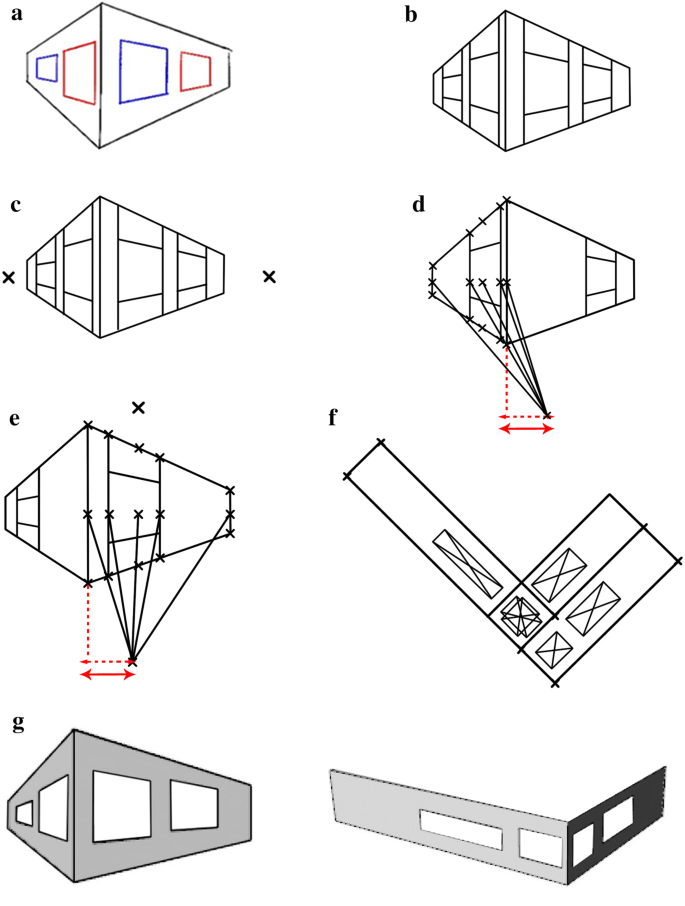 a

b

c

d

e

f

g