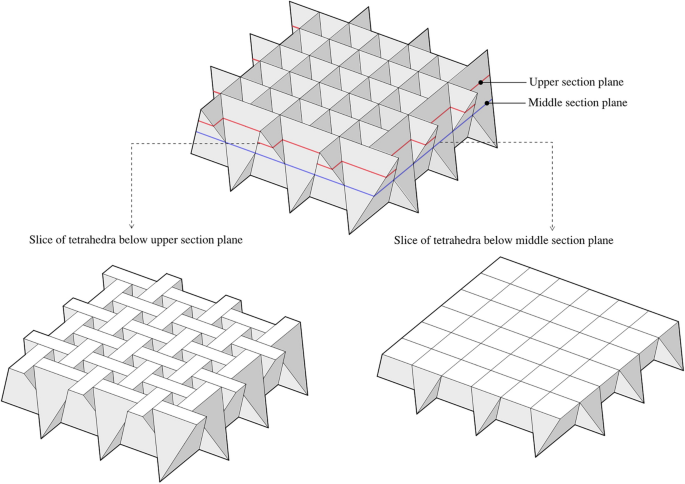 Upper section plane

Middle section plane

Slice of tetrahedra below upper section plane

Slice of tetrahedra below middle section plane