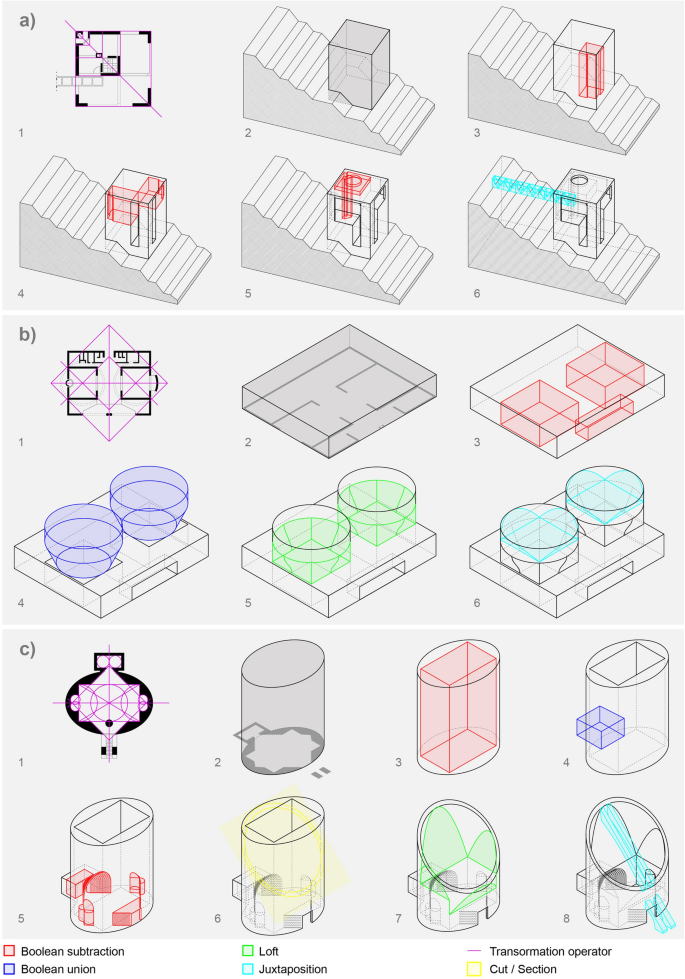 a)

1

2

3

4

5

6

b)

1

2

3

4

5

6

c)

1

2

3

4

5

6

7

8

Boolean subtraction

Boolean union

Loft

Juxtaposition

Transormation operator

Cut / Section