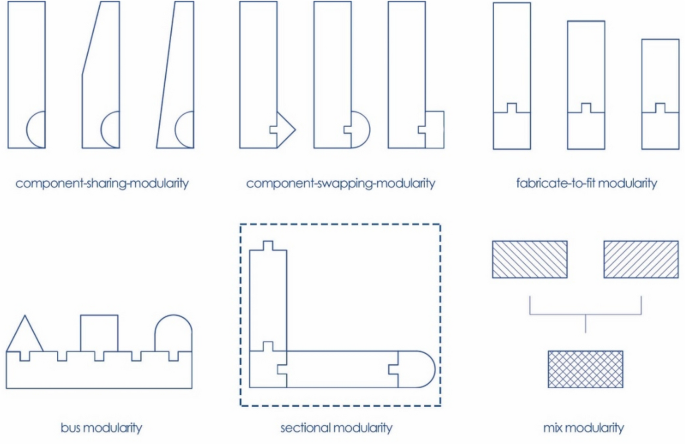 component-sharing-modularity

component-swapping-modularity

fabricate-to-fit modularity

bus modularity

sectional modularity

mix modularity