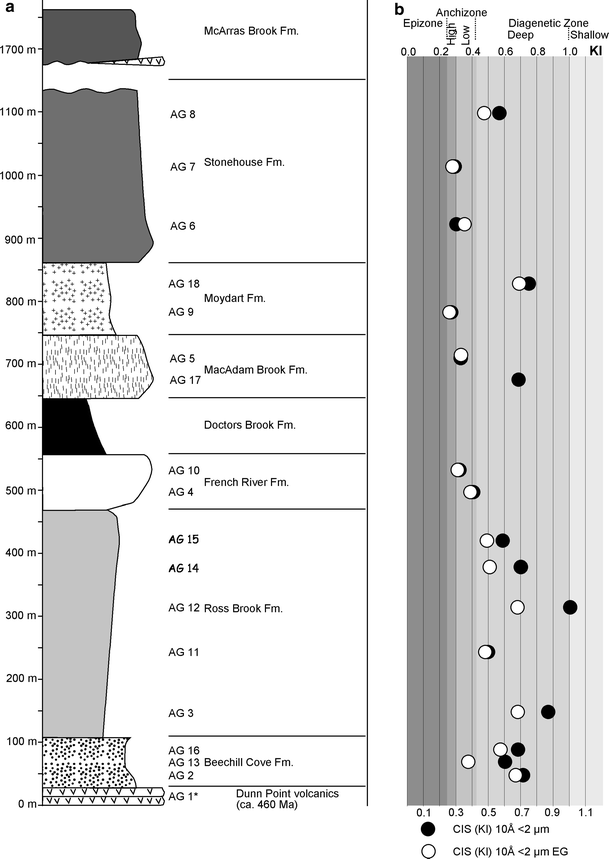 a

1700 m
1100 m
1000 m
900 m
800 m
700 m
600 m
500 m
400 m
300 m
200 m
100 m
0 m

McArras Brook Fm.

AG 8
AG 7
Stonehouse Fm.
AG 6

AG 18
Moydart Fm.
AG 9

AG 5
MacAdam Brook Fm.
AG 17

Doctors Brook Fm.

AG 10
French River Fm.
AG 4

AG 15
AG 14
AG 12
Ross Brook Fm.
AG 11
AG 3

AG 16
AG 13
Beechill Cove Fm.
AG 2

AG 1*
Dunn Point volcanics (ca. 460 Ma)

b

Epizone
Anchizone
High
Low
Diagenetic Zone
Deep
Shallow

0.0 0.2 0.4 0.6 0.8 1.0 KI

0.1 0.3 0.5 0.7 0.9 1.1

CIS (KI) 10Å <2 µm
CIS (KI) 10Å <2 µm EG