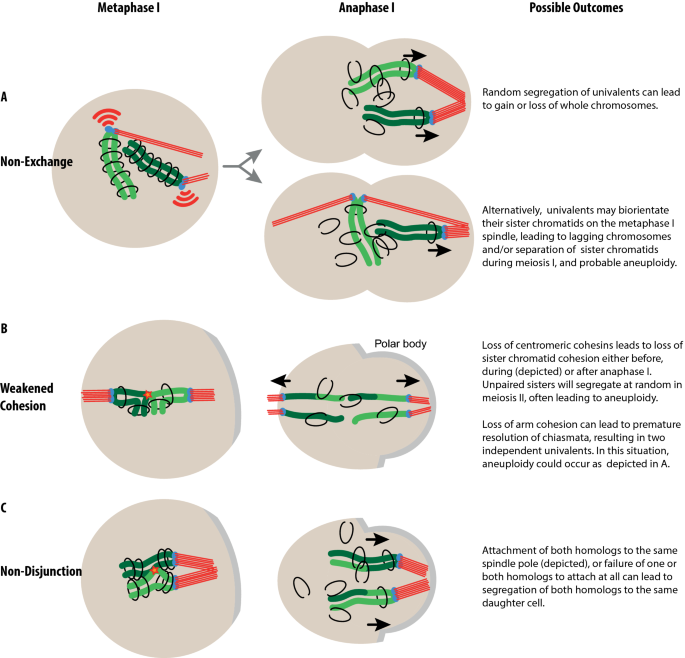 Metaphase I

Anaphase I

Possible Outcomes

A

Non-Exchange

Random segregation of univalents can lead to gain or loss of whole chromosomes.

Alternatively, univalents may biorientate their sister chromatids on the metaphase I spindle, leading to lagging chromosomes and/or separation of sister chromatids during meiosis I, and probable aneuploidy.

B

Weakened Cohesion

Polar body

Loss of centromeric cohesins leads to loss of sister chromatid cohesion either before, during (depicted) or after anaphase I. Unpaired sisters will segregate at random in meiosis II, often leading to aneuploidy.

Loss of arm cohesion can lead to premature resolution of chiasmata, resulting in two independent univalents. In this situation, aneuploidy could occur as depicted in A.

C

Non-Disjunction

Attachment of both homologs to the same spindle pole (depicted), or failure of one or both homologs to attach at all can lead to segregation of both homologs to the same daughter cell.