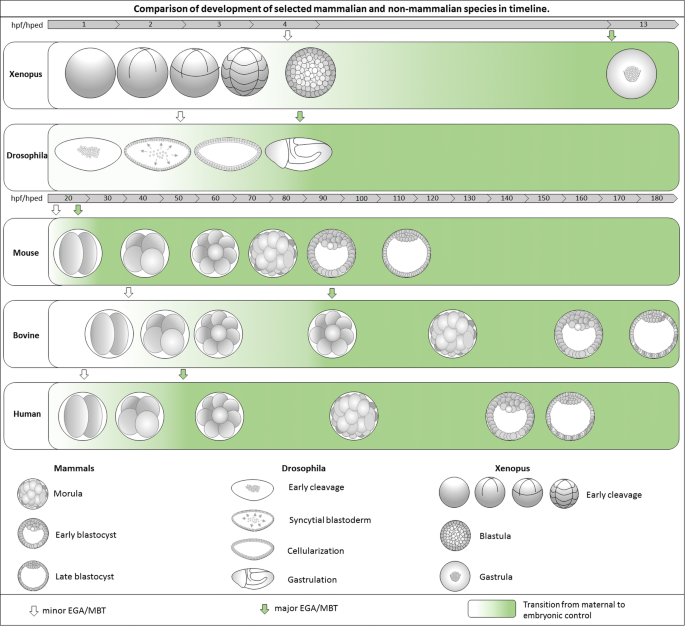 Comparison of development of selected mammalian and non-mammalian species in timeline.

hpf/hped 1 2 3 4 13

Xenopus

Drosophila

hpf/hped 20 30 40 50 60 70 80 90 100 110 120 130 140 150 160 170 180

Mouse

Bovine

Human

Mammals

Morula

Early blastocyst

Late blastocyst

Drosophila

Early cleavage

Syncytial blastoderm

Cellularization

Gastrulation

Xenopus

Early cleavage

Blastula

Gastrula

minor EGA/MBT

major EGA/MBT

Transition from maternal to embryonic control