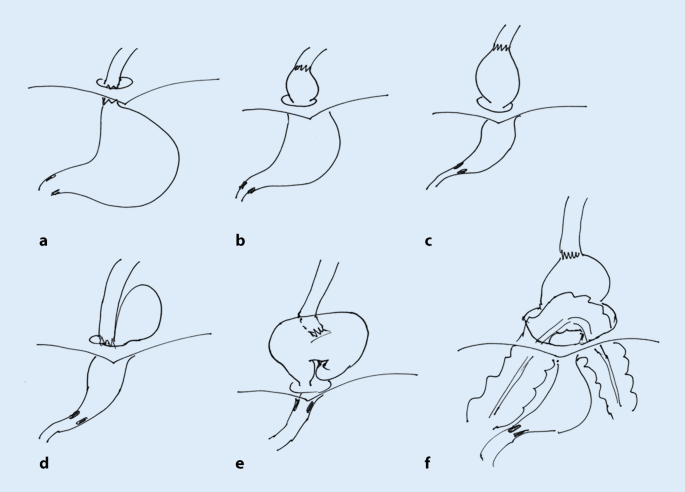 a

b

c

d

e

f