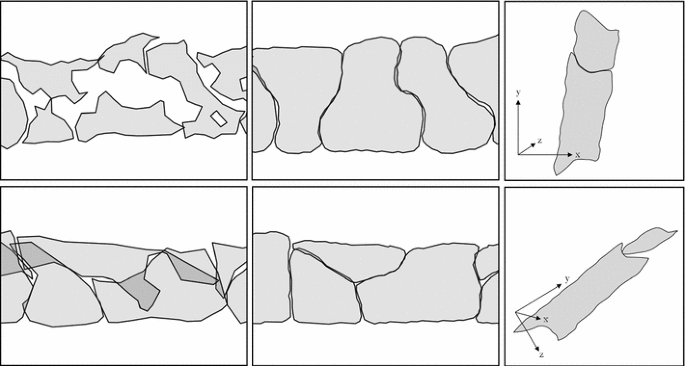 y
z
x
y
x
z