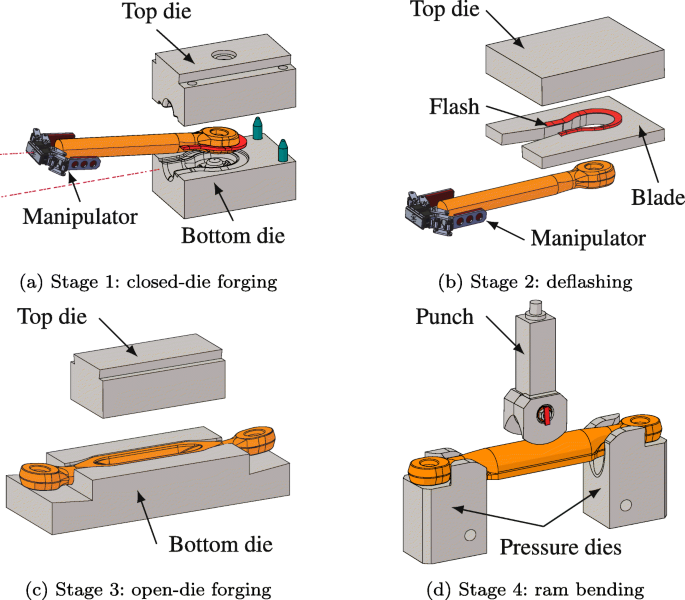 Top die

Manipulator

Bottom die

(a) Stage 1: closed-die forging

Top die

Flash

Blade

Manipulator

(b) Stage 2: deflashing

Top die

Bottom die

(c) Stage 3: open-die forging

Punch

Pressure dies

(d) Stage 4: ram bending