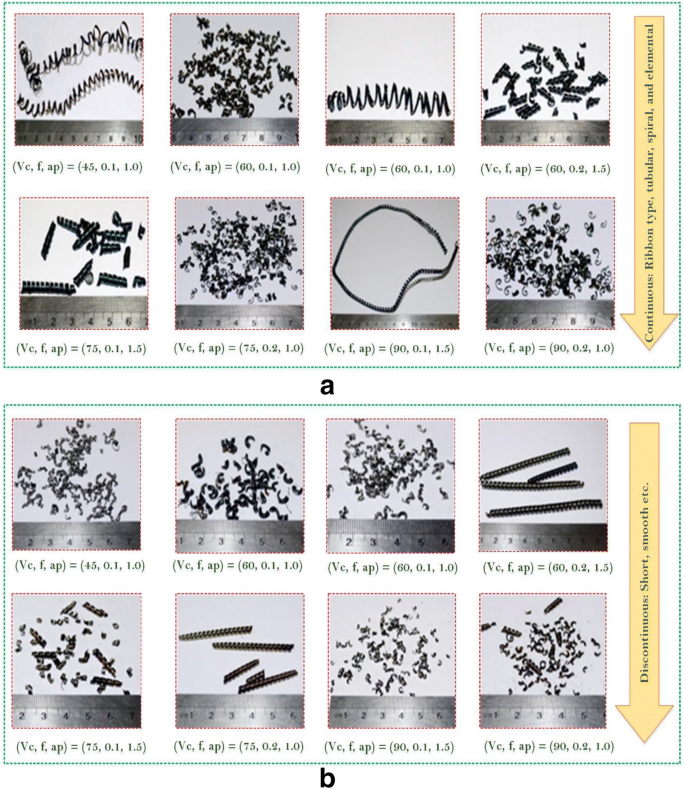 (Vc, f, ap) = (45, 0.1, 1.0)

(Vc, f, ap) = (60, 0.1, 1.0)

(Vc, f, ap) = (60, 0.1, 1.0)

(Vc, f, ap) = (60, 0.2, 1.5)

(Vc, f, ap) = (75, 0.1, 1.5)

(Vc, f, ap) = (75, 0.2, 1.0)

(Vc, f, ap) = (90, 0.1, 1.5)

(Vc, f, ap) = (90, 0.2, 1.0)

Continuous: Ribbon type, tubular, spiral, and elemental

a

(Vc, f, ap) = (45, 0.1, 1.0)

(Vc, f, ap) = (60, 0.1, 1.0)

(Vc, f, ap) = (60, 0.1, 1.0)

(Vc, f, ap) = (60, 0.2, 1.5)

(Vc, f, ap) = (75, 0.1, 1.5)

(Vc, f, ap) = (75, 0.2, 1.0)

(Vc, f, ap) = (90, 0.1, 1.5)

(Vc, f, ap) = (90, 0.2, 1.0)

Discontinuous: Short, smooth etc.

b