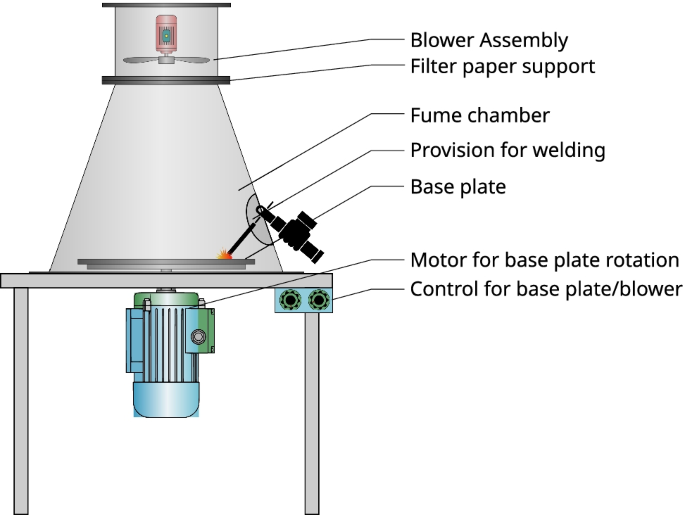 Blower Assembly
Filter paper support
Fume chamber
Provision for welding
Base plate
Motor for base plate rotation
Control for base plate/blower