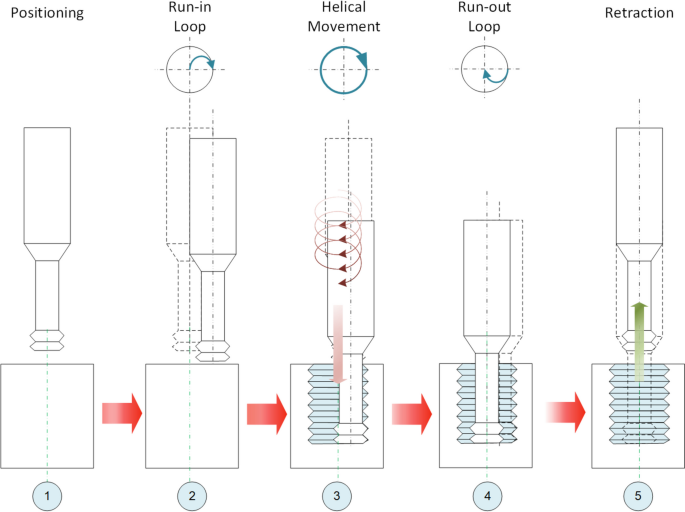 Positioning

Run-in Loop

Helical Movement

Run-out Loop

Retraction

1

2

3

4

5