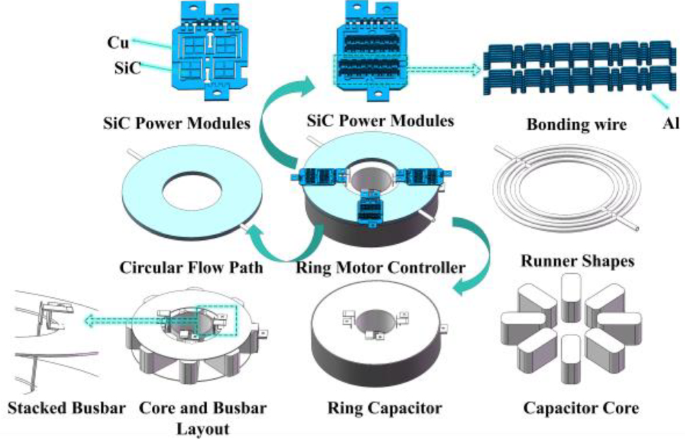 Cu
SiC
SiC Power Modules
SiC Power Modules
Bonding wire
Al
Circular Flow Path
Ring Motor Controller
Runner Shapes
Stacked Busbar
Core and Busbar Layout
Ring Capacitor
Capacitor Core