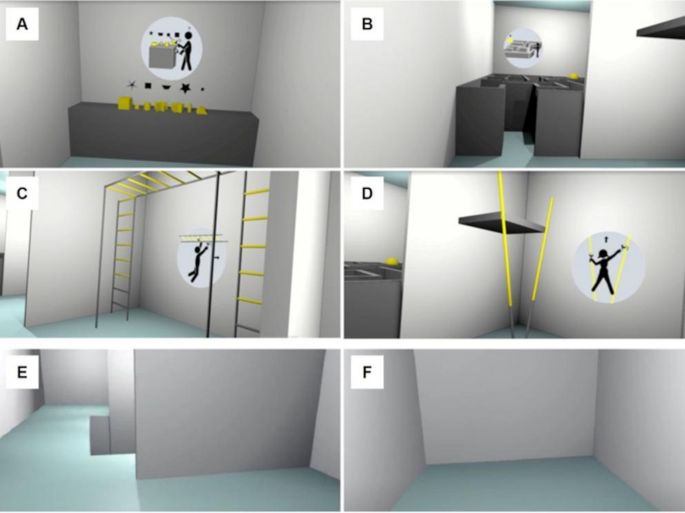 A

B

C

D

E

F