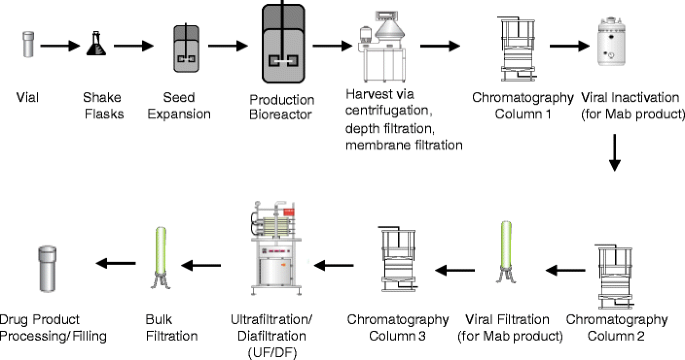 Vial

Shake Flasks

Seed Expansion

Production Bioreactor

Harvest via centrifugation, depth filtration, membrane filtration

Chromatography Column 1

Viral Inactivation (for Mab product)

Chromatography Column 2

Viral Filtration (for Mab product)

Chromatography Column 3

Ultrafiltration/ Diafiltration (UF/DF)

Bulk Filtration

Drug Product Processing/ Filling