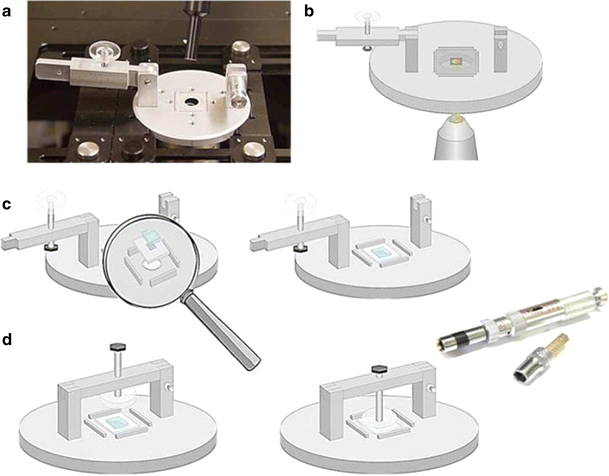 a

b

c

d