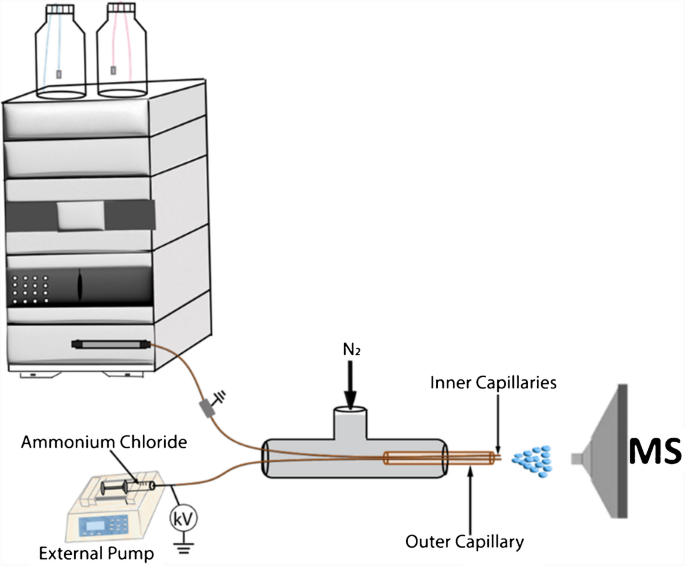 $N_2$

Inner Capillaries

Ammonium Chloride

MS

kV

External Pump

Outer Capillary