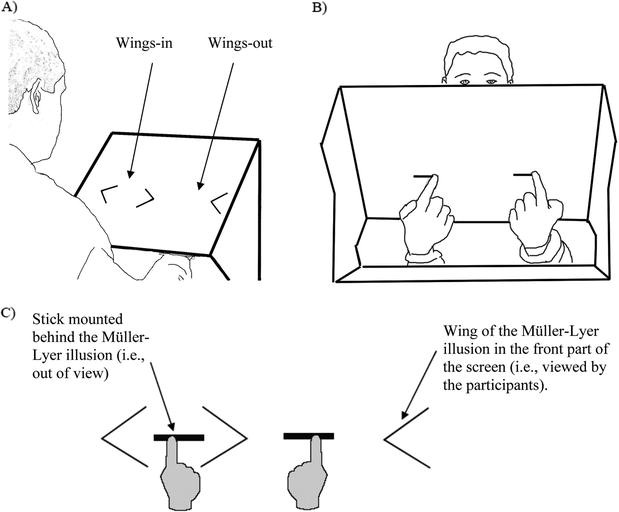 A)

Wings-in

Wings-out

B)

C)

Stick mounted behind the Müller-Lyer illusion (i.e., out of view)

Wing of the Müller-Lyer illusion in the front part of the screen (i.e., viewed by the participants).